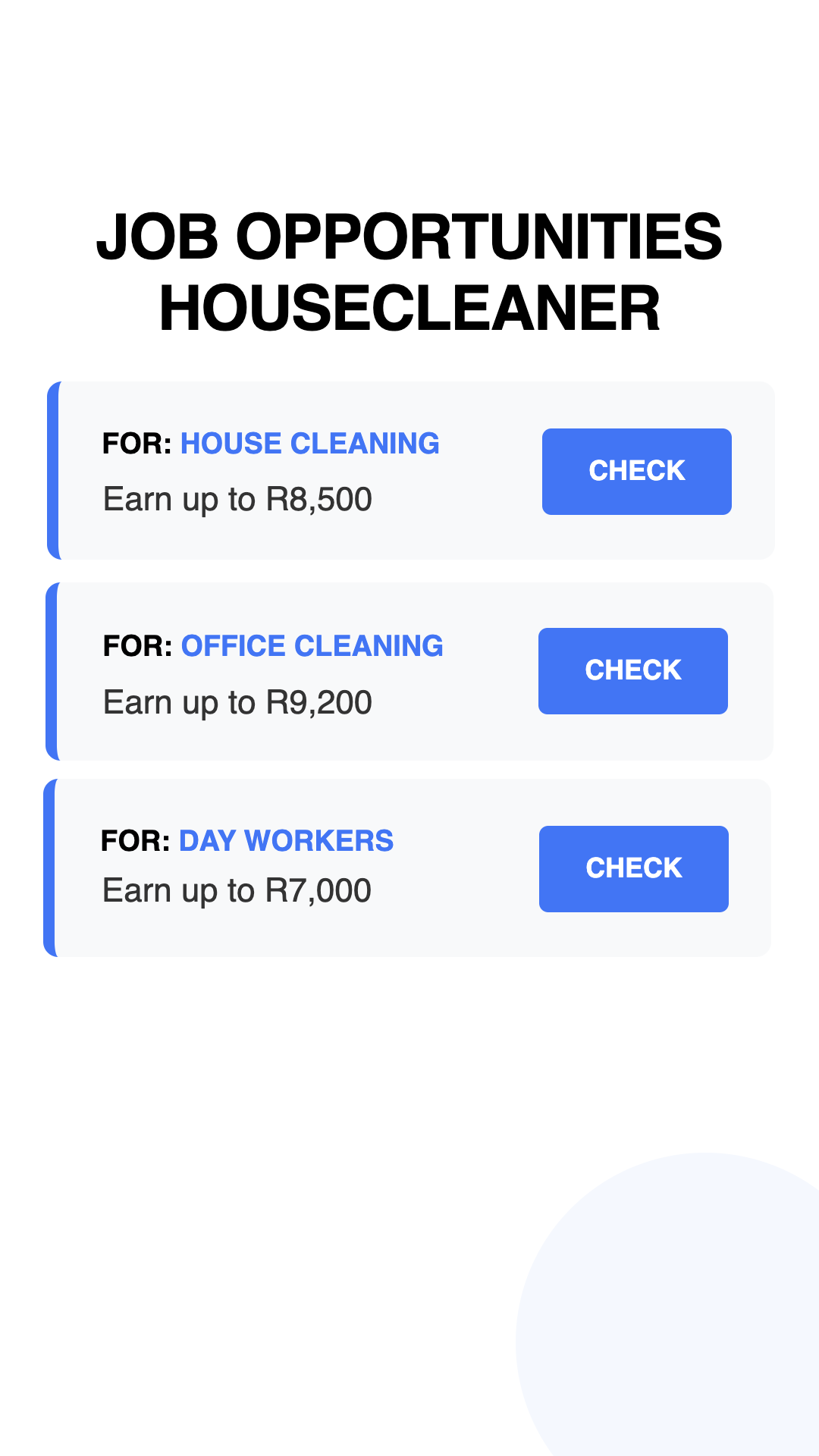 JOB OPPORTUNITIES
HOUSECLEANER

FOR: HOUSE CLEANING
Earn up to R8,500
CHECK

FOR: OFFICE CLEANING
Earn up to R9,200
CHECK

FOR: DAY WORKERS
Earn up to R7,000
CHECK