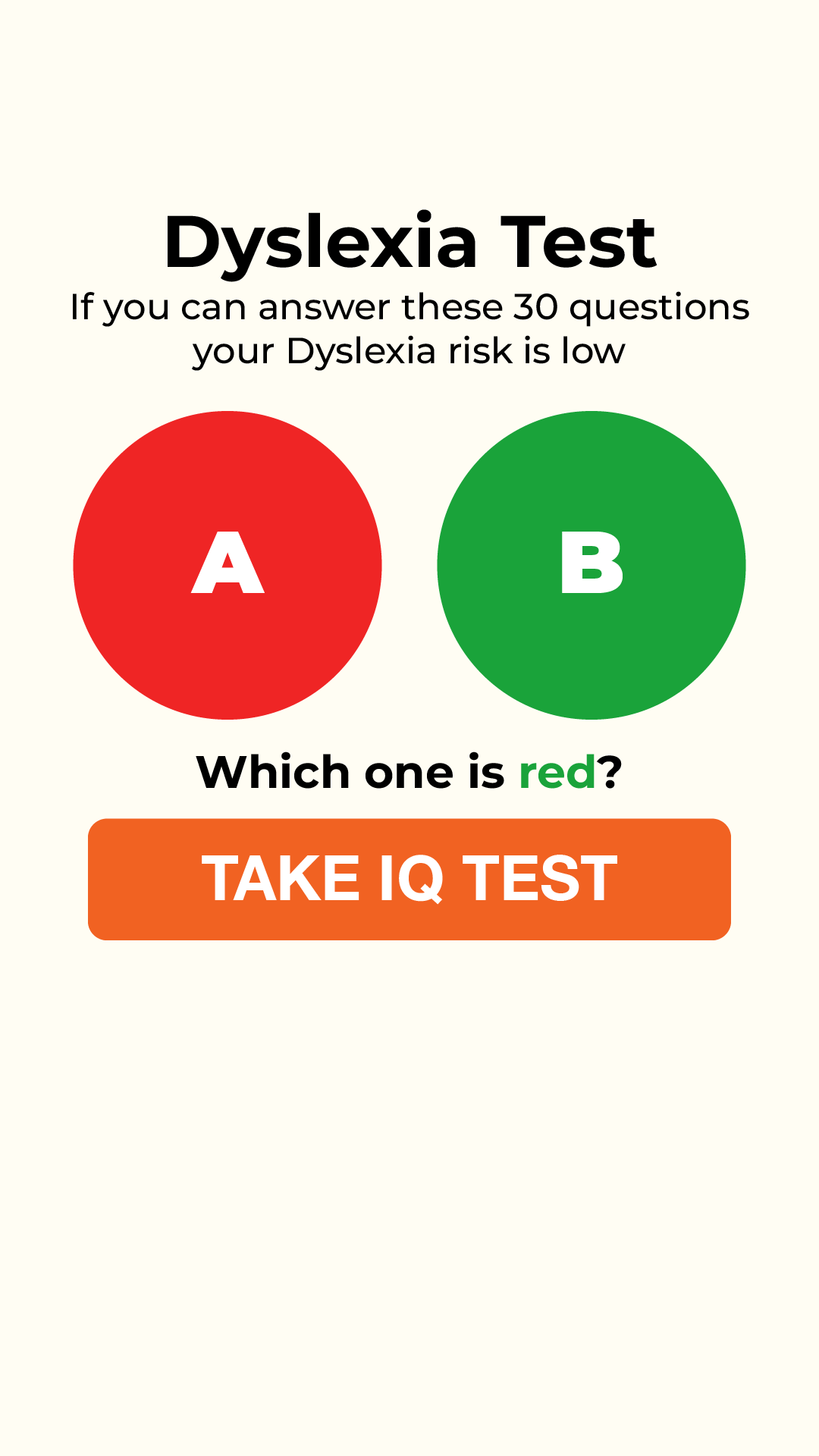 Dyslexia Test
If you can answer these 30 questions your Dyslexia risk is low

A

B

Which one is red?

TAKE IQ TEST