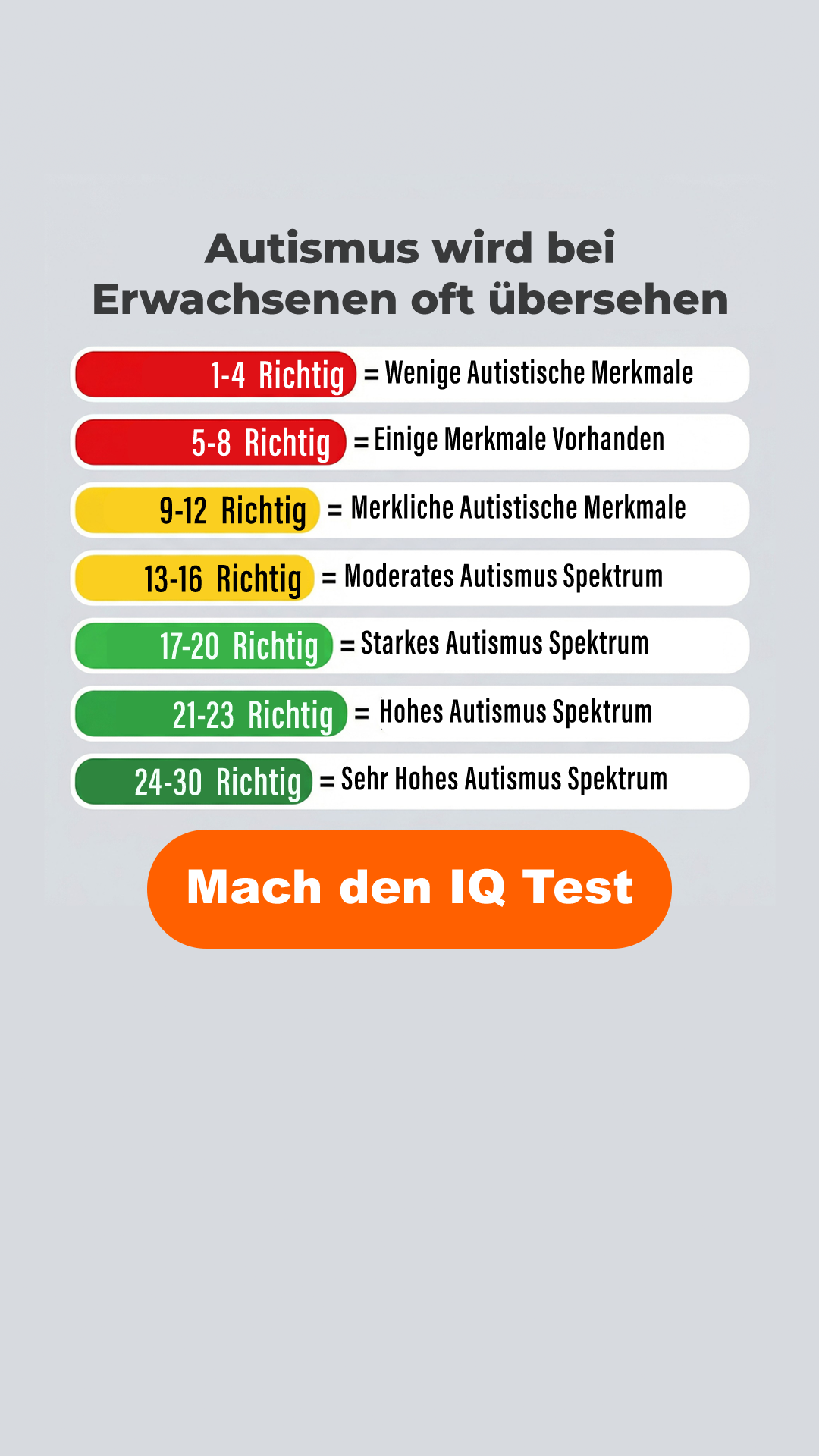 Autismus wird bei Erwachsenen oft übersehen

1-4 Richtig = Wenige Autistische Merkmale

5-8 Richtig = Einige Merkmale Vorhanden

9-12 Richtig = Merkliche Autistische Merkmale

13-16 Richtig = Moderates Autismus Spektrum

17-20 Richtig = Starkes Autismus Spektrum

21-23 Richtig = Hohes Autismus Spektrum

24-30 Richtig = Sehr Hohes Autismus Spektrum

Mach den IQ Test