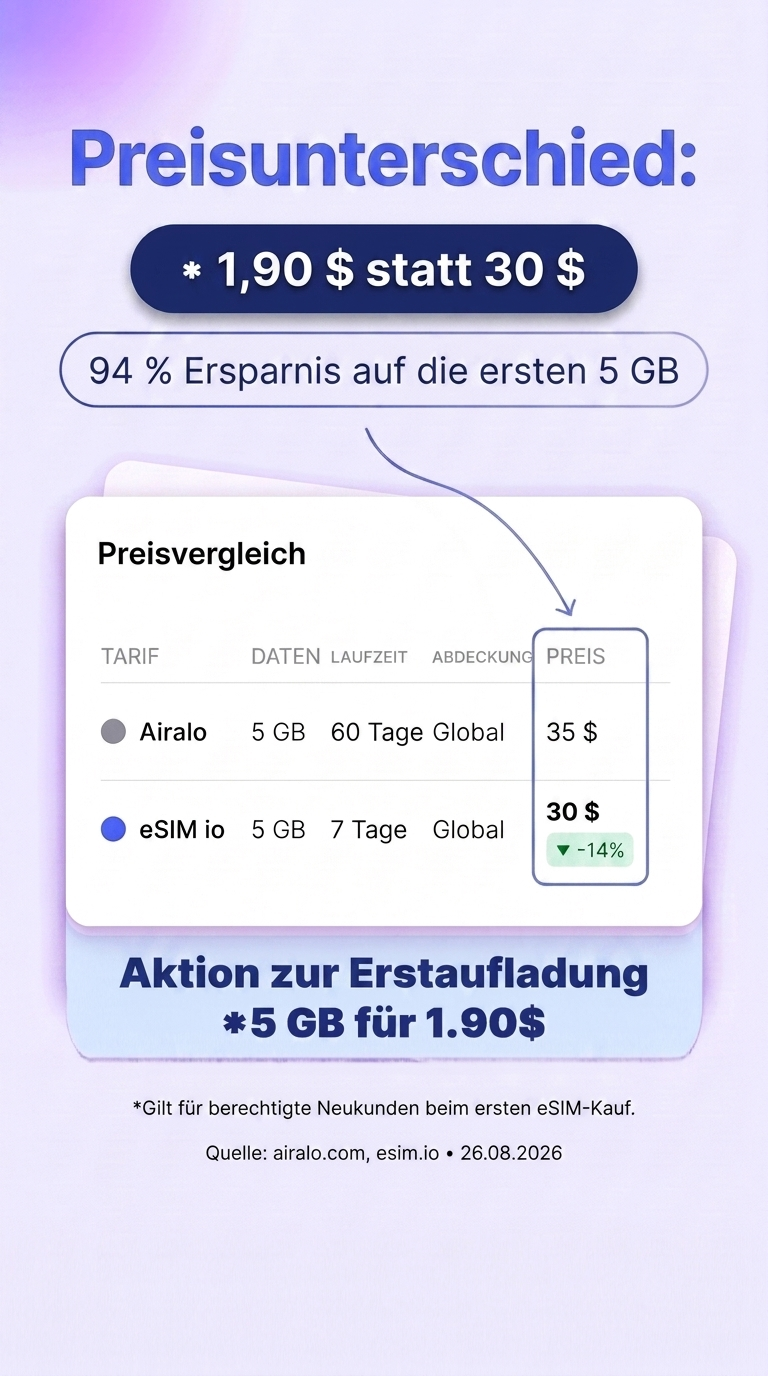 Preisunterschied:

* 1,90 $ statt 30 $

94 % Ersparnis auf die ersten 5 GB

Preisvergleich

| TARIF | DATEN | LAUFZEIT | ABDECKUNG | PREIS |
|---|---|---|---|---|
| Airalo | 5 GB | 60 Tage | Global | 35 $ |
| eSIM io | 5 GB | 7 Tage | Global | 30 $ ▼ -14% |

Aktion zur Erstaufladung
*5 GB für 1.90$

*Gilt für berechtigte Neukunden beim ersten eSIM-Kauf.

Quelle: airalo.com, esim.io • 26.08.2026