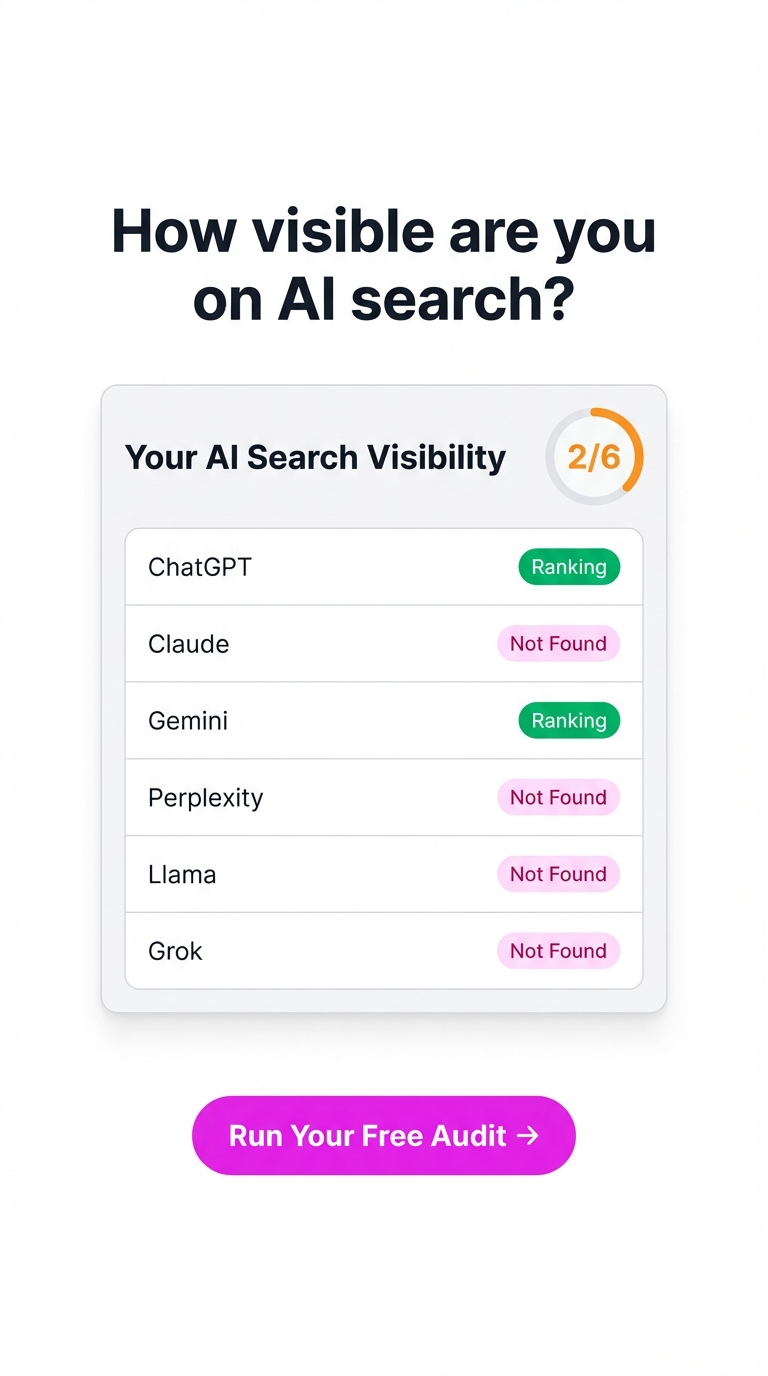 How visible are you on AI search?

Your AI Search Visibility

2/6

ChatGPT Ranking

Claude Not Found

Gemini Ranking

Perplexity Not Found

Llama Not Found

Grok Not Found

Run Your Free Audit →