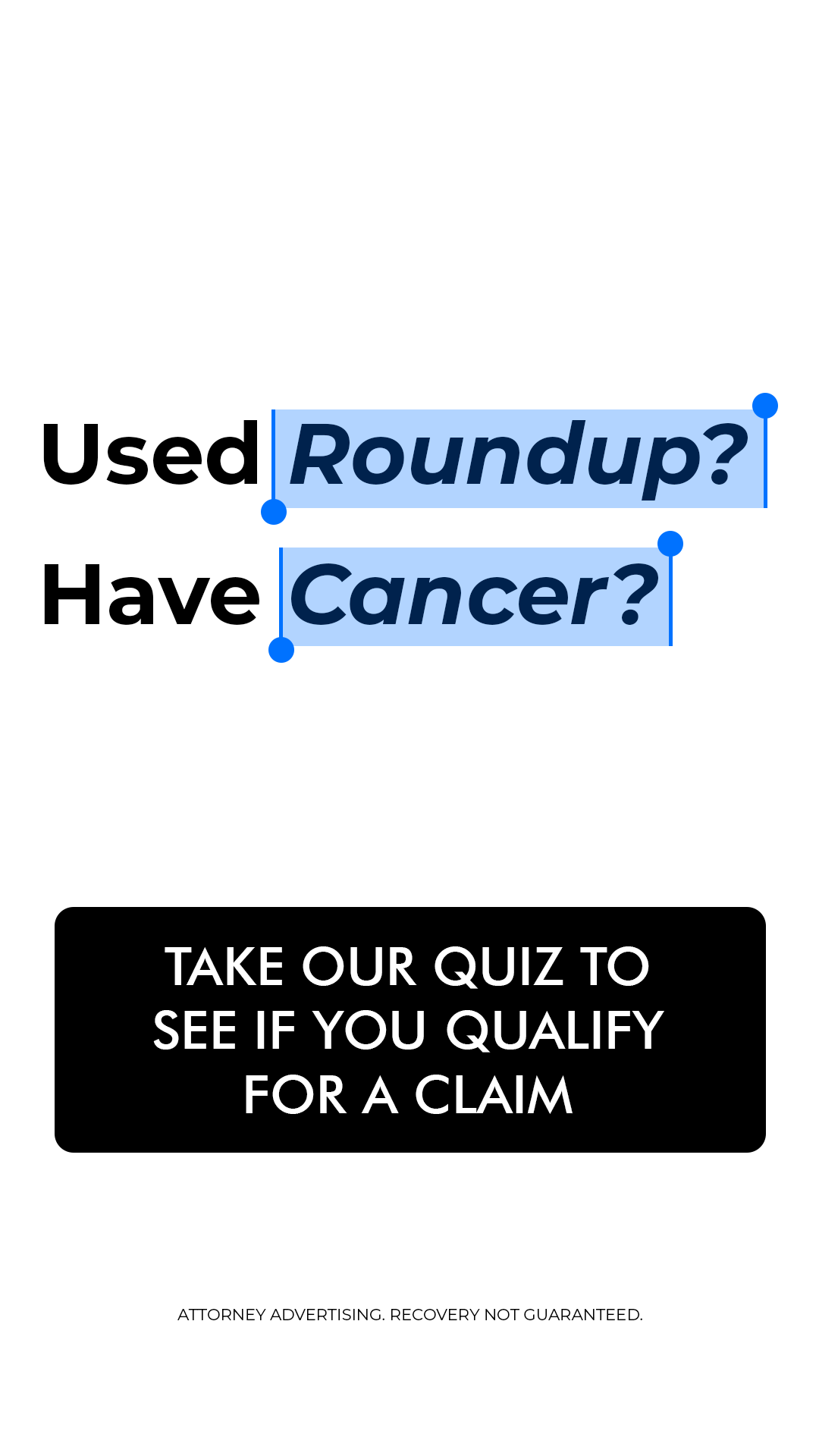 Used Roundup?
Have Cancer?

TAKE OUR QUIZ TO SEE IF YOU QUALIFY FOR A CLAIM

ATTORNEY ADVERTISING. RECOVERY NOT GUARANTEED.