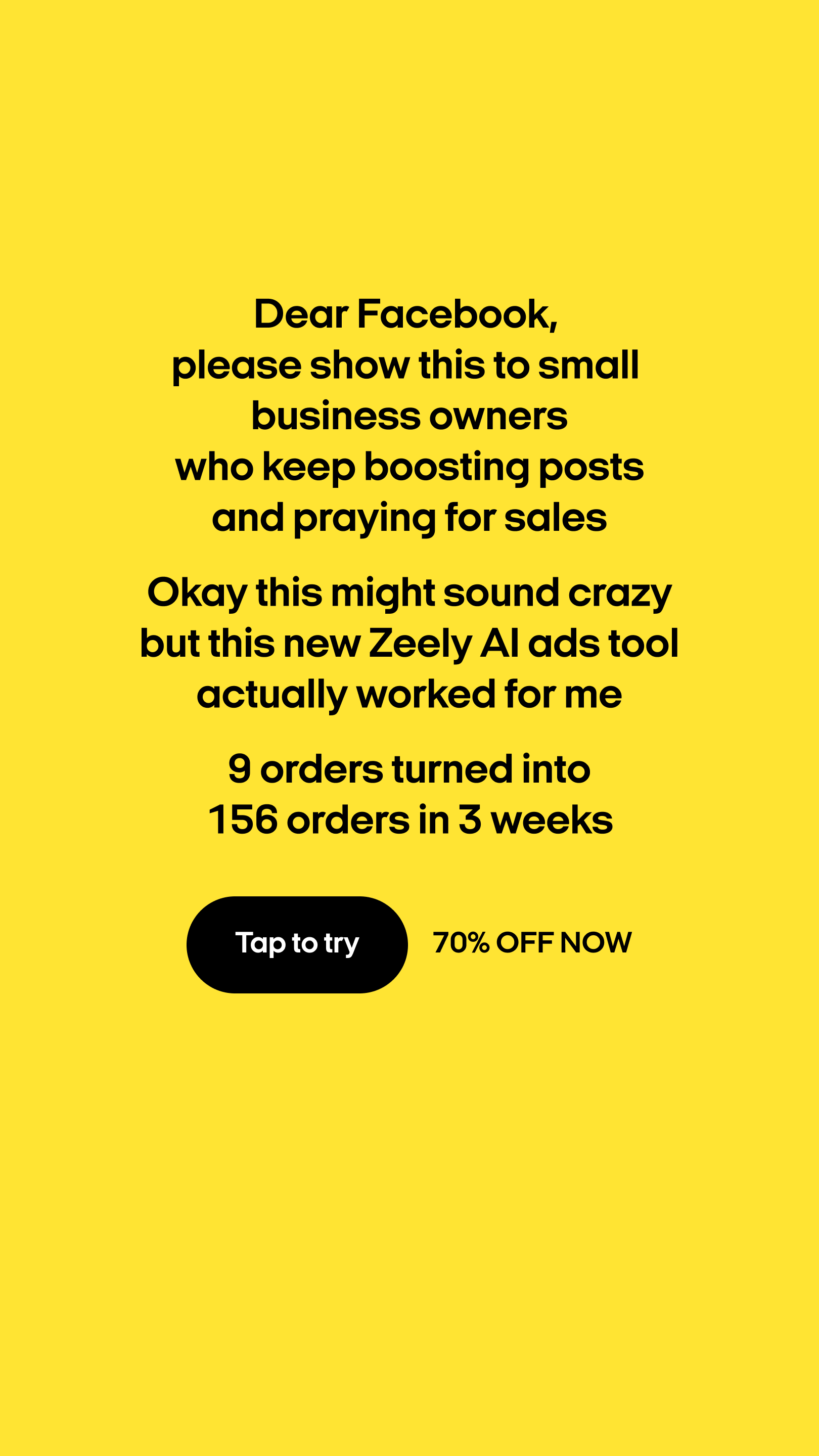 Dear Facebook,
please show this to small business owners who keep boosting posts and praying for sales

Okay this might sound crazy but this new Zeely AI ads tool actually worked for me

9 orders turned into 156 orders in 3 weeks

Tap to try

70% OFF NOW