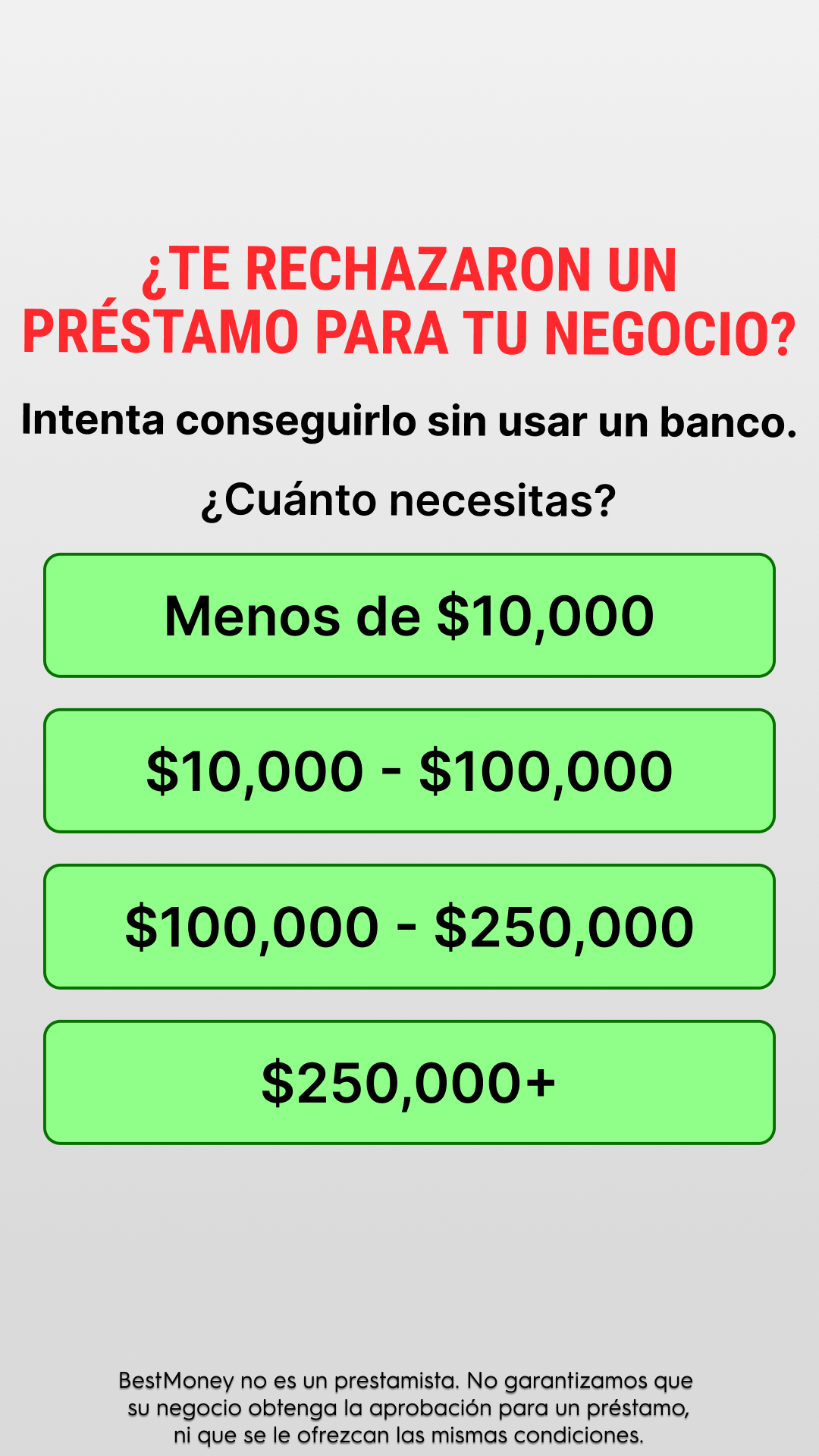 ¿TE RECHAZARON UN PRÉSTAMO PARA TU NEGOCIO?

Intenta conseguirlo sin usar un banco.

¿Cuánto necesitas?

Menos de \$10,000

\$10,000 - \$100,000

\$100,000 - \$250,000

\$250,000+

BestMoney no es un prestamista. No garantizamos que su negocio obtenga la aprobación para un préstamo, ni que se le ofrezcan las mismas condiciones.