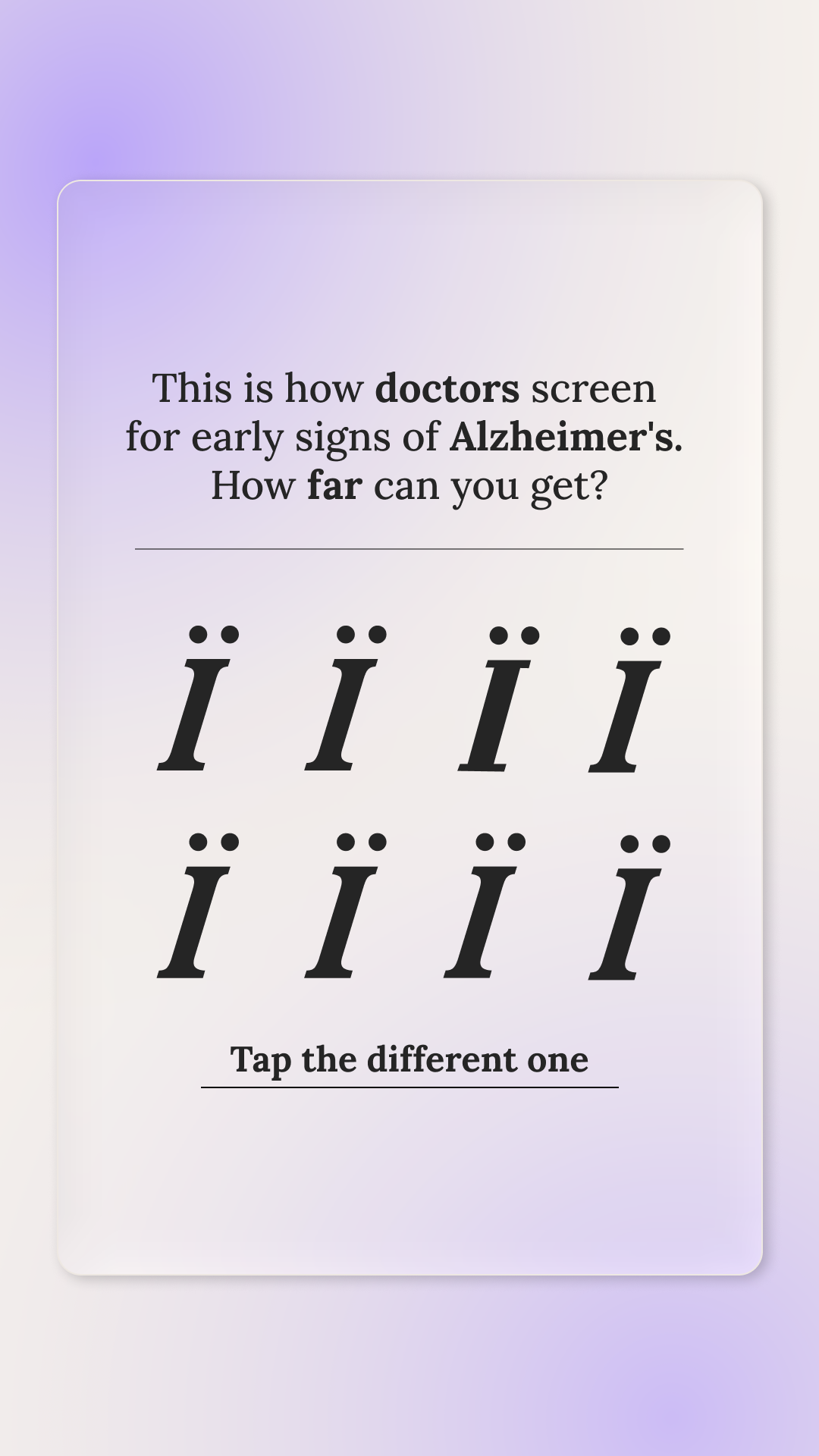 This is how doctors screen for early signs of Alzheimer's. How far can you get?

Ï Ï Ï Ï

Ï Ï Ï Ï

Tap the different one