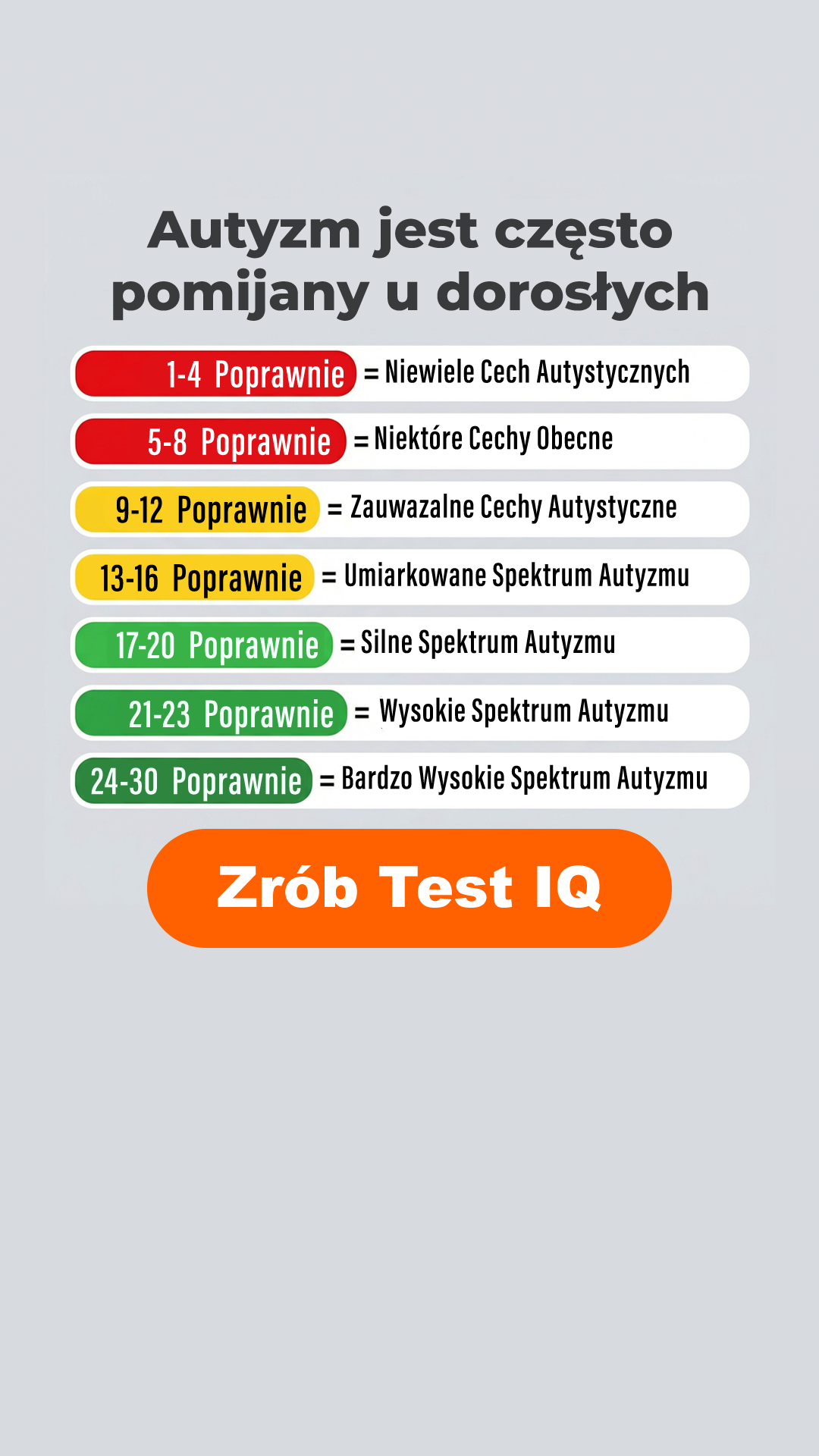 Autyzm jest często pomijany u dorosłych

1-4 Poprawnie = Niewiele Cech Autystycznych

5-8 Poprawnie = Niektóre Cechy Obecne

9-12 Poprawnie = Zauwazalne Cechy Autystyczne

13-16 Poprawnie = Umiarkowane Spektrum Autyzmu

17-20 Poprawnie = Silne Spektrum Autyzmu

21-23 Poprawnie = Wysokie Spektrum Autyzmu

24-30 Poprawnie = Bardzo Wysokie Spektrum Autyzmu

Zrób Test IQ