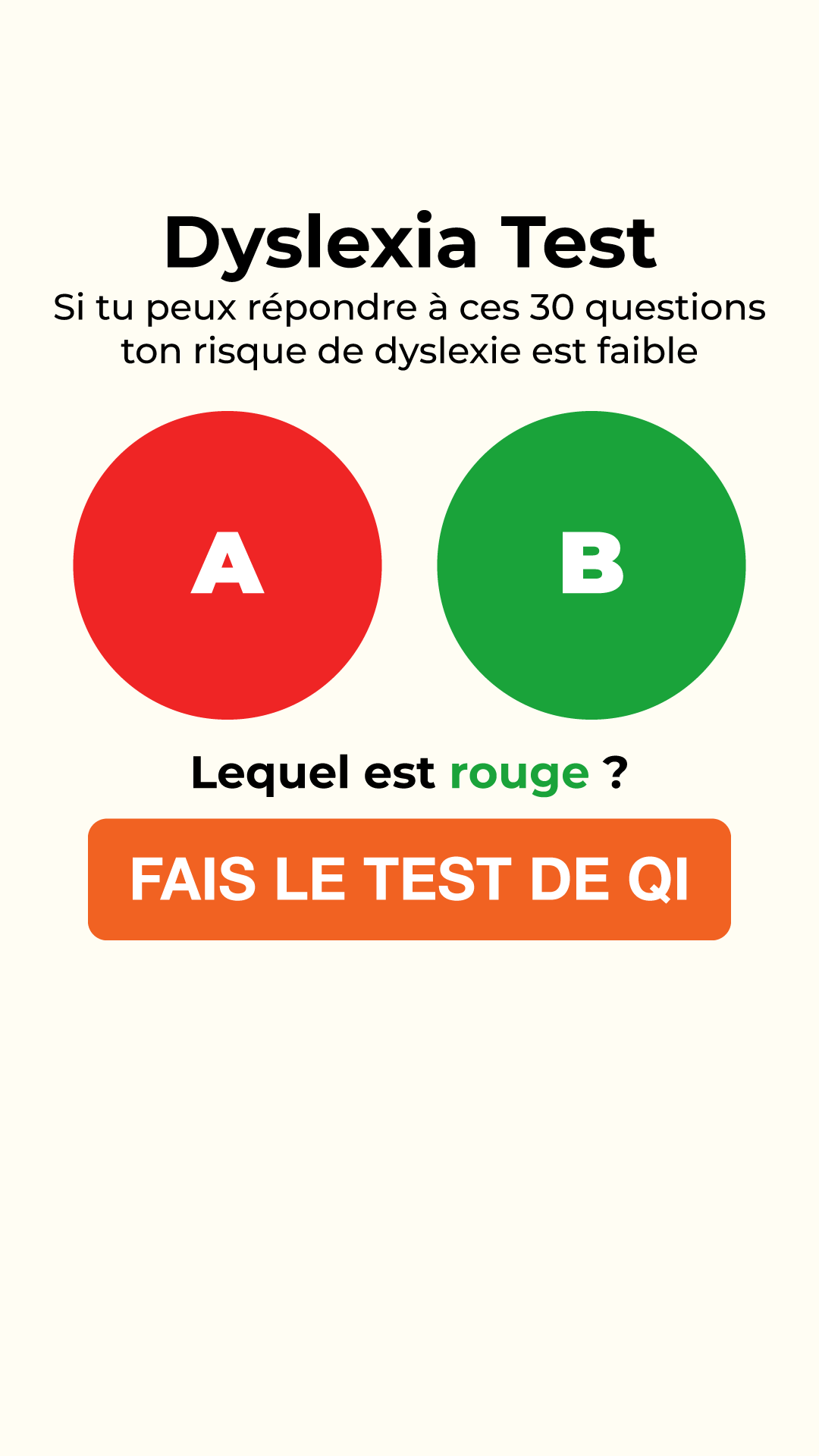 Dyslexia Test

Si tu peux répondre à ces 30 questions ton risque de dyslexie est faible

A

B

Lequel est rouge ?

FAIS LE TEST DE QI