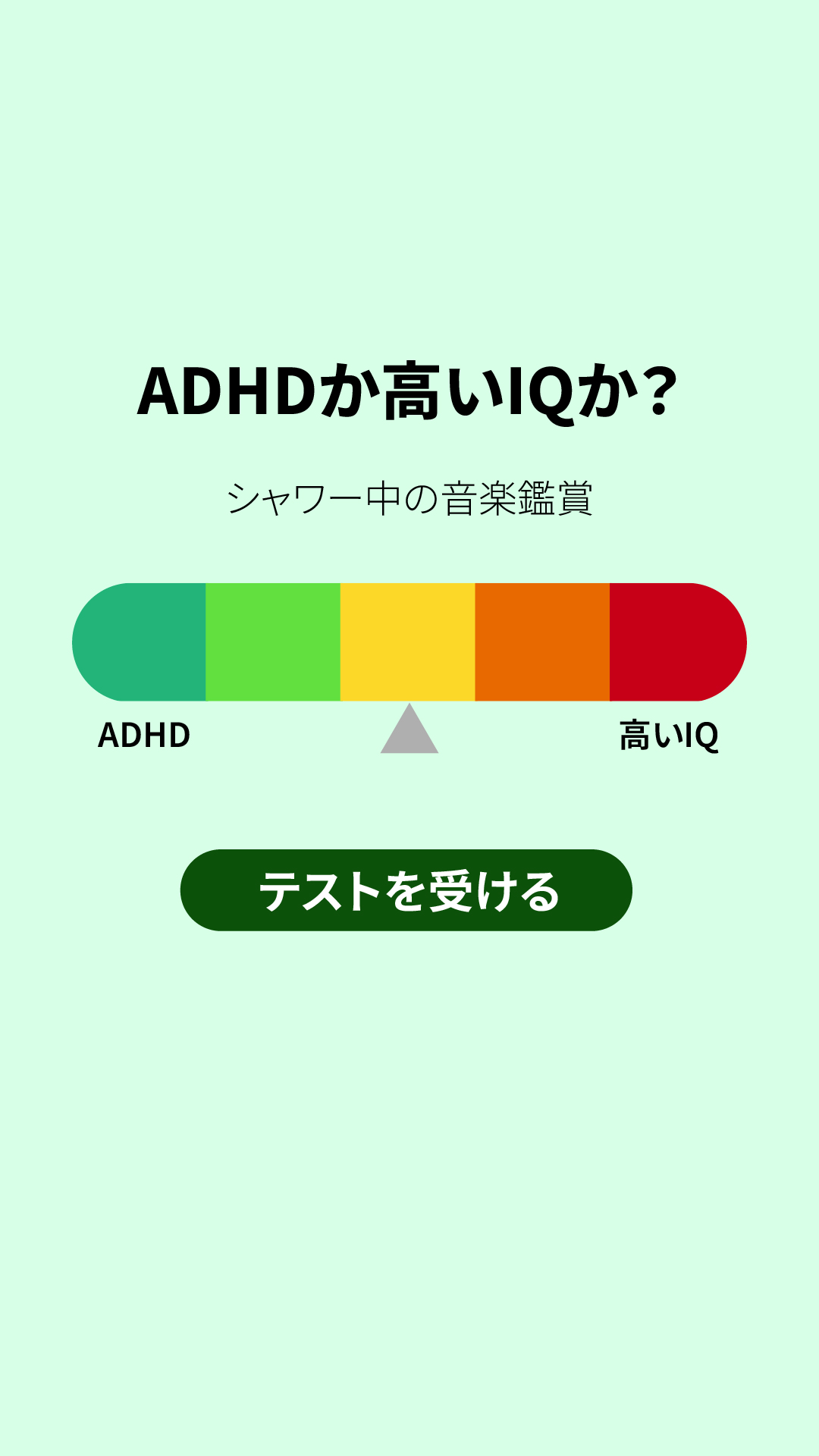 ADHDか高いIQか？

シャワー中の音楽鑑賞

ADHD

高いIQ

テストを受ける