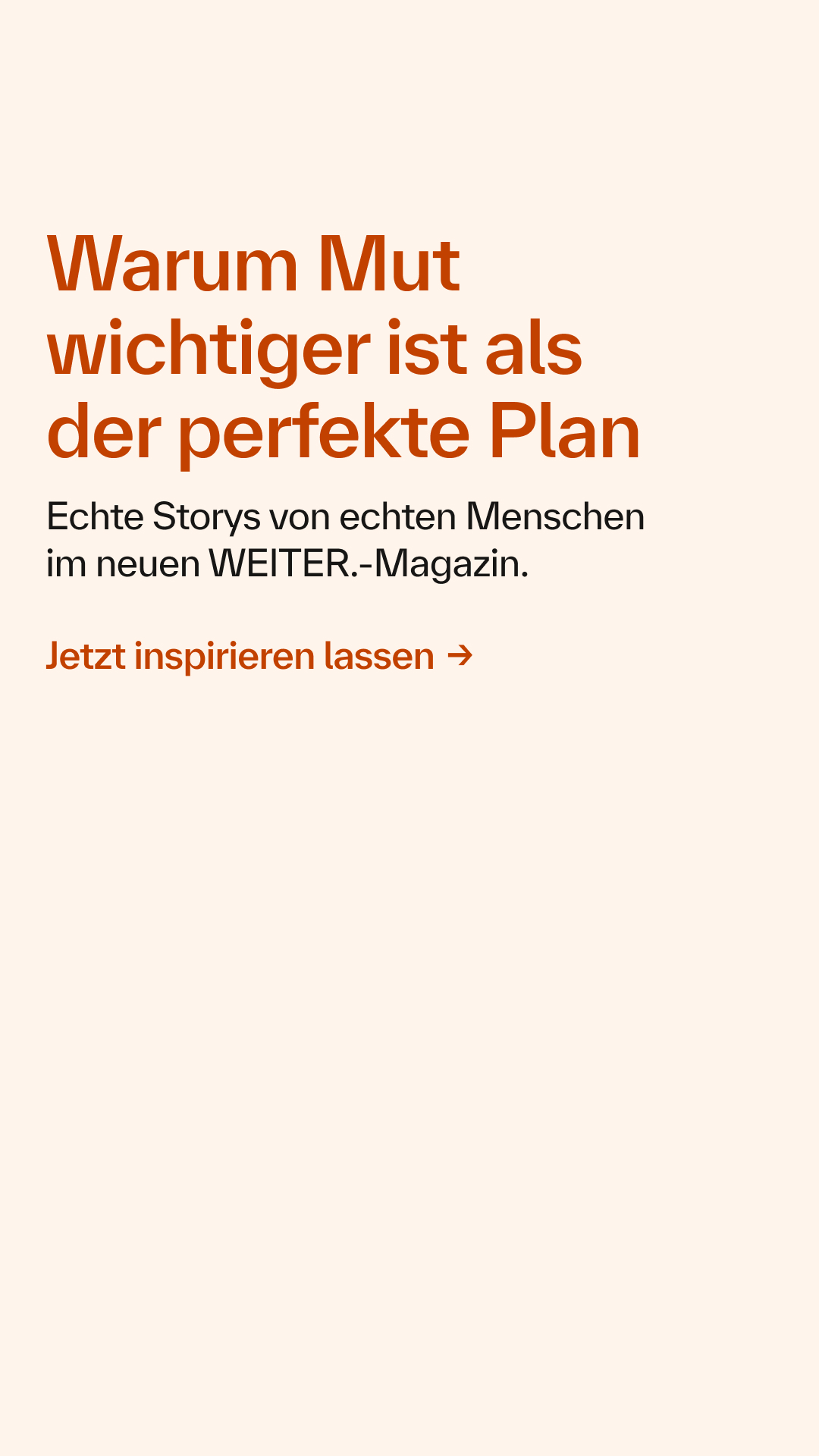 Warum Mut wichtiger ist als der perfekte Plan

Echte Storys von echten Menschen im neuen WEITER.-Magazin.

Jetzt inspirieren lassen →