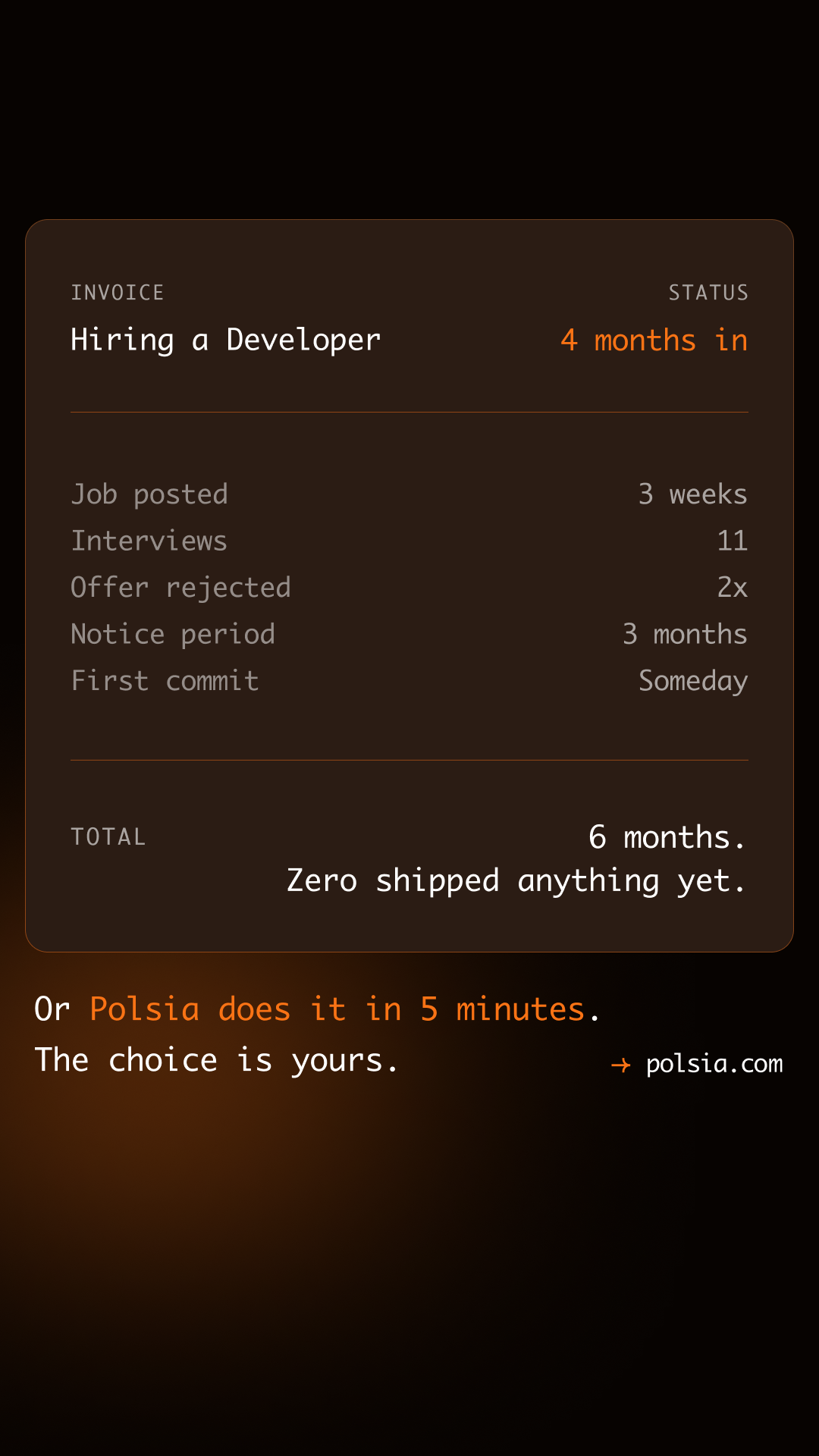 INVOICE
Hiring a Developer

STATUS
4 months in

| | |
|---|---|
| Job posted | 3 weeks |
| Interviews | 11 |
| Offer rejected | 2x |
| Notice period | 3 months |
| First commit | Someday |

TOTAL
6 months.
Zero shipped anything yet.

Or Polsia does it in 5 minutes.
The choice is yours.

→ polsia.com