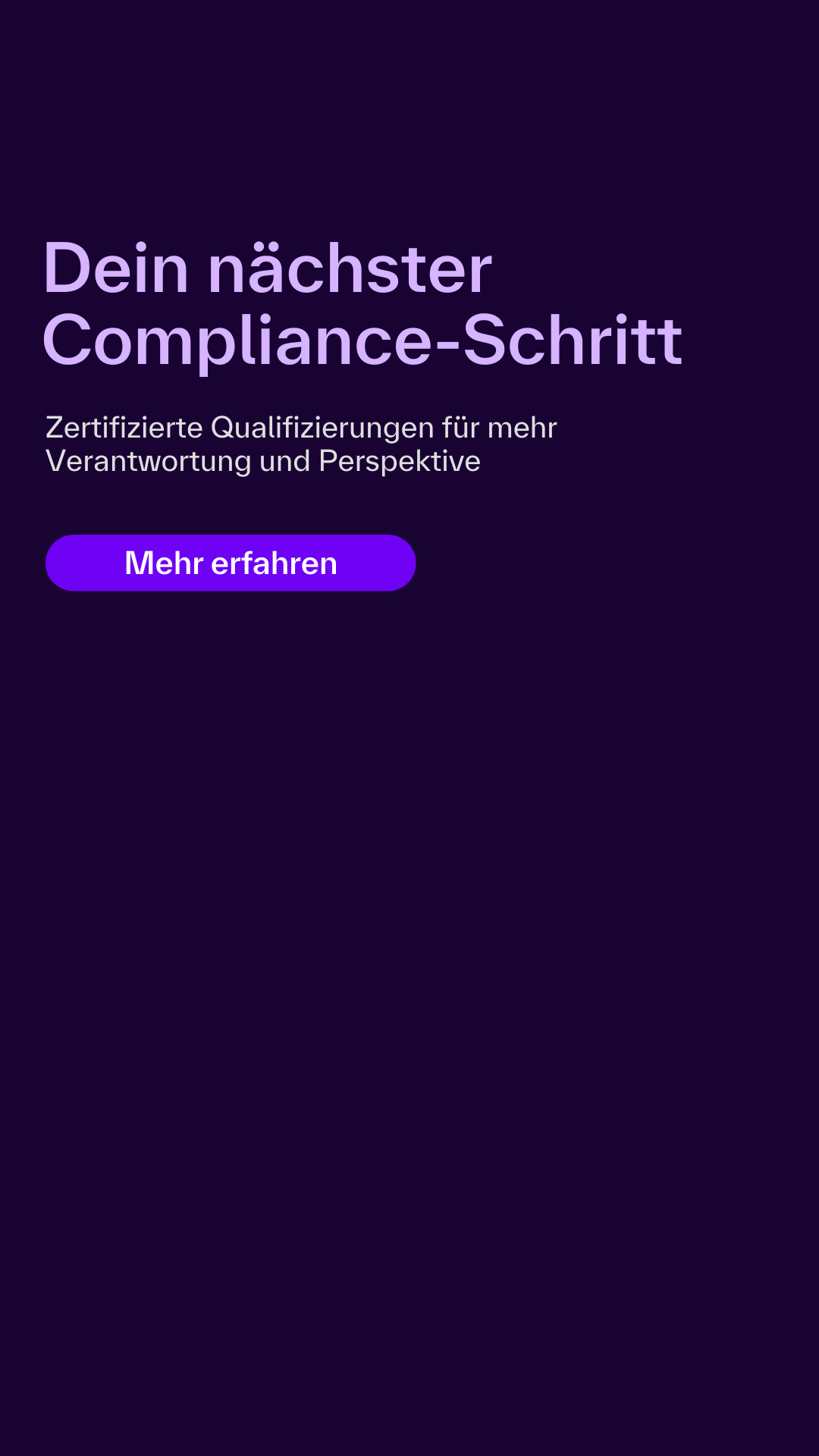 Dein nächster Compliance-Schritt

Zertifizierte Qualifizierungen für mehr Verantwortung und Perspektive

Mehr erfahren