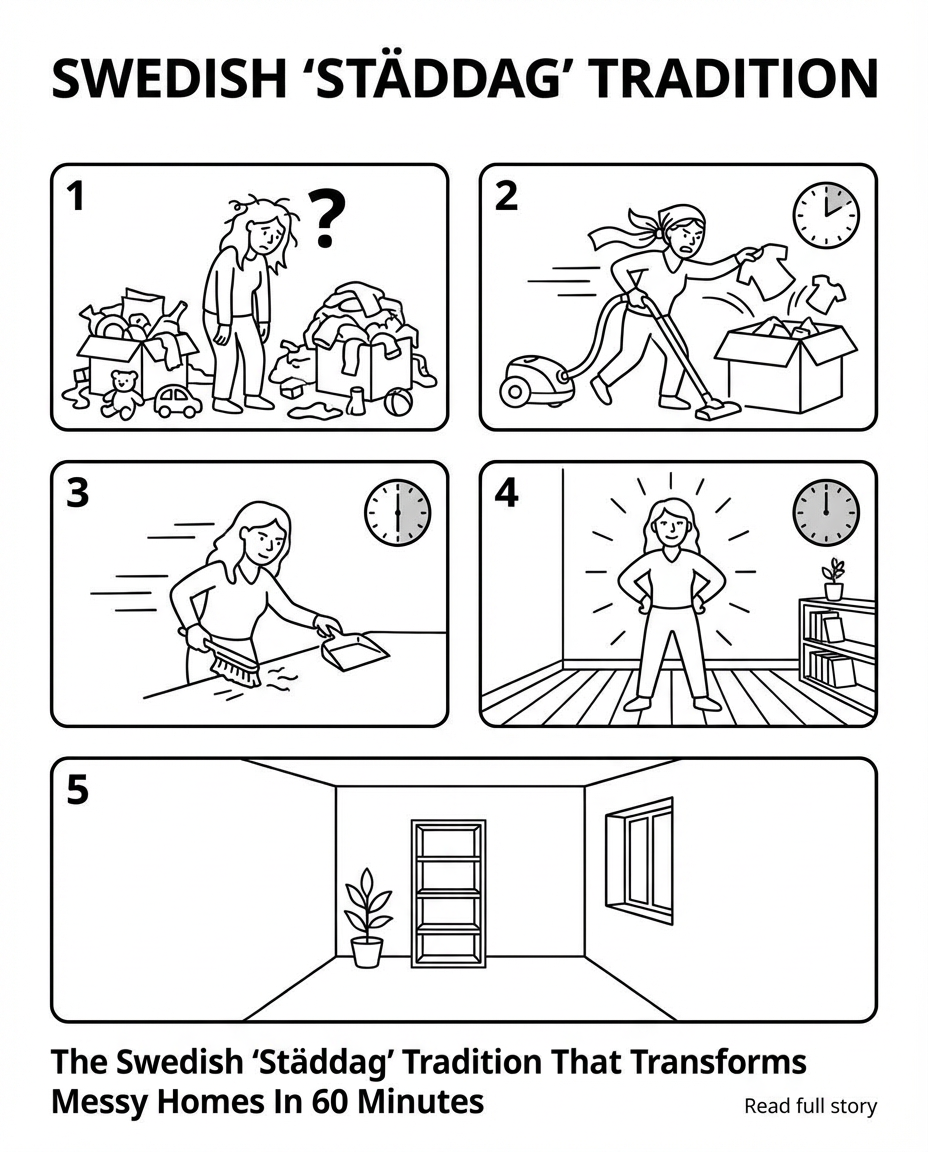 SWEDISH 'STÄDDAG' TRADITION

1

?

2

3

4

5

The Swedish 'Städdag' Tradition That Transforms Messy Homes In 60 Minutes

Read full story