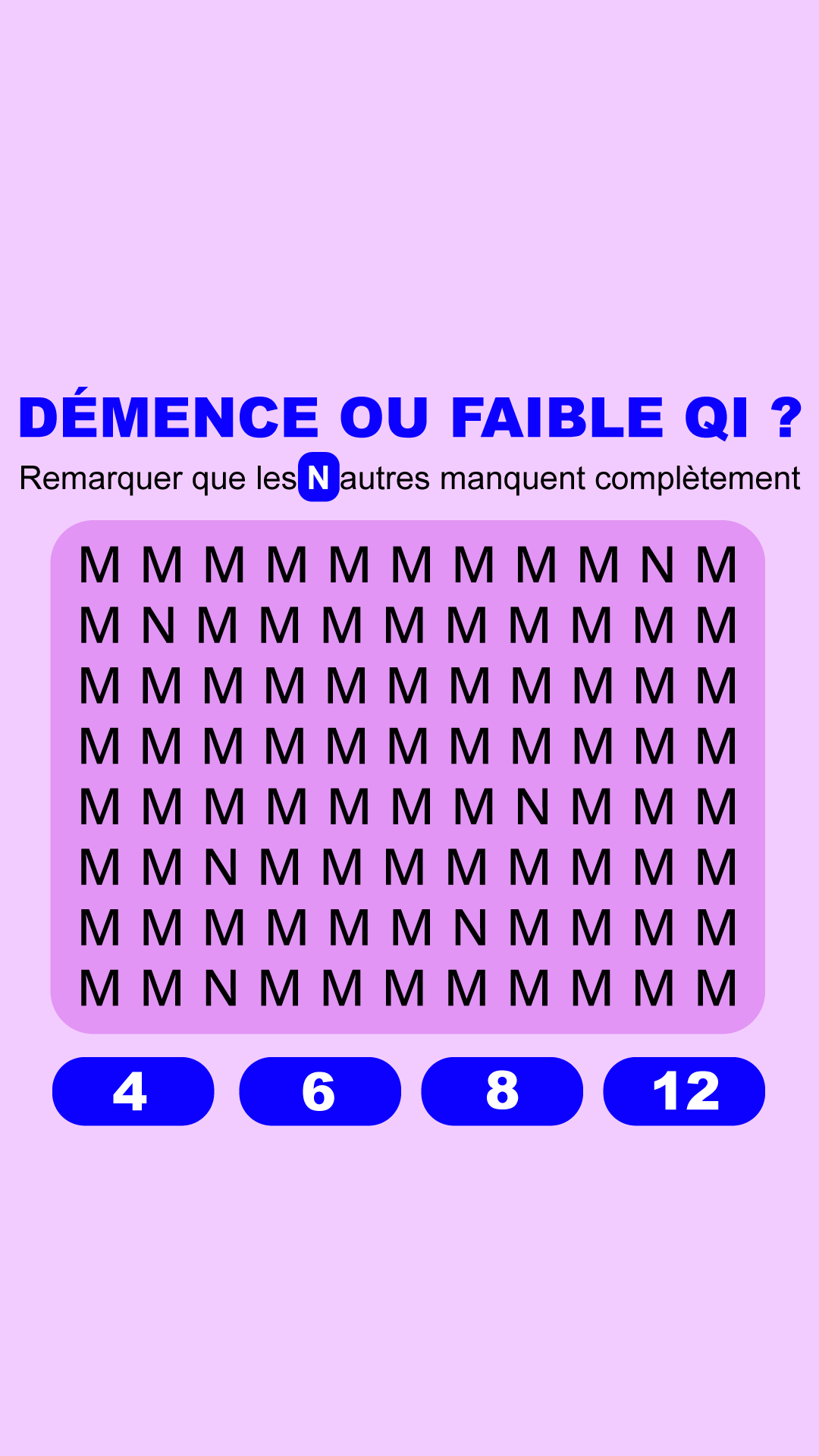 DÉMENCE OU FAIBLE QI ?

Remarquer que les N autres manquent complètement

M M M M M M M M M N M
M N M M M M M M M M M
M M M M M M M M M M M
M M M M M M M M M M M
M M M M M M M N M M M
M M N M M M M M M M M
M M M M M M N M M M M
M M N M M M M M M M M

4
6
8
12