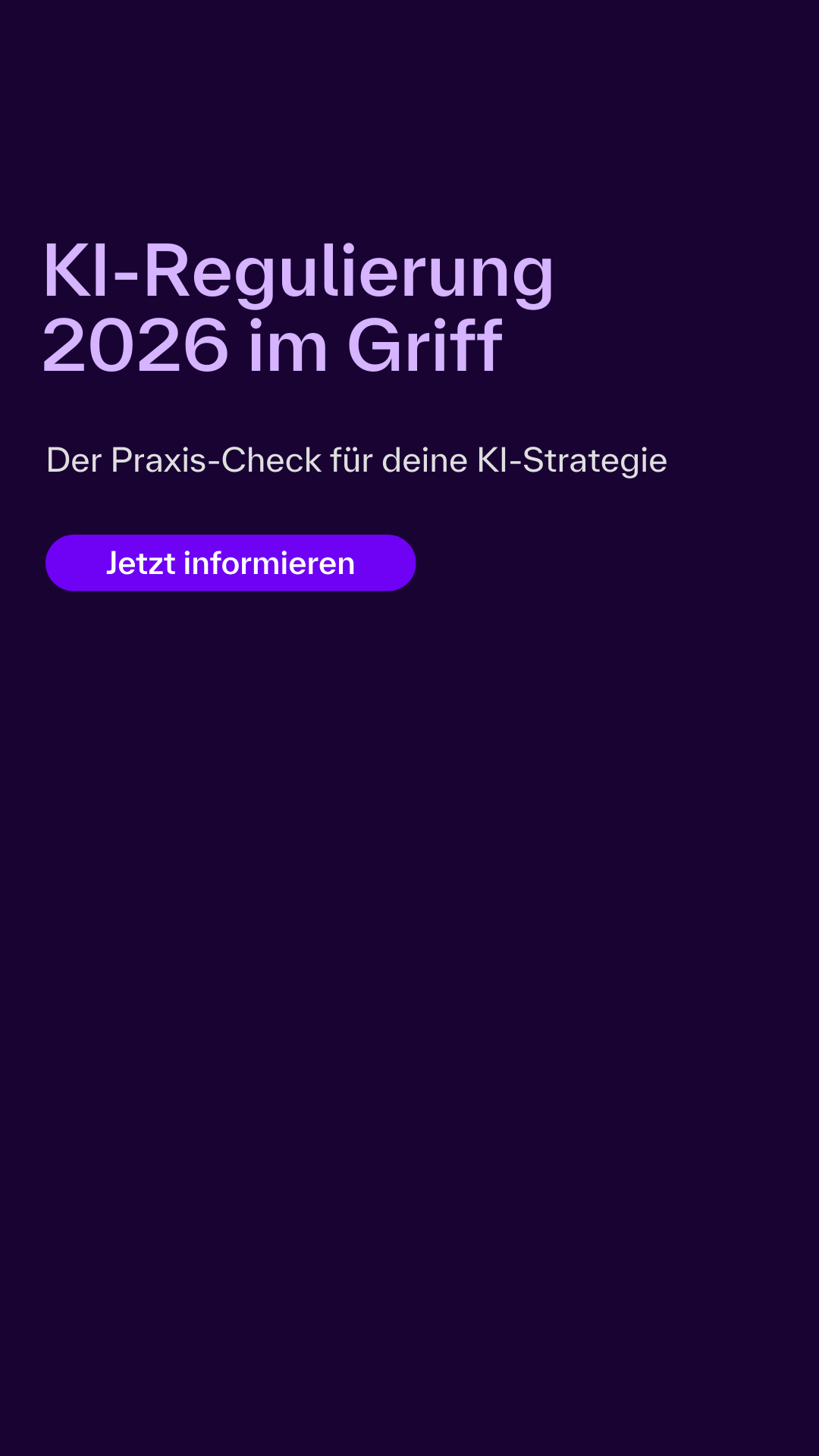 KI-Regulierung 2026 im Griff

Der Praxis-Check für deine KI-Strategie

Jetzt informieren