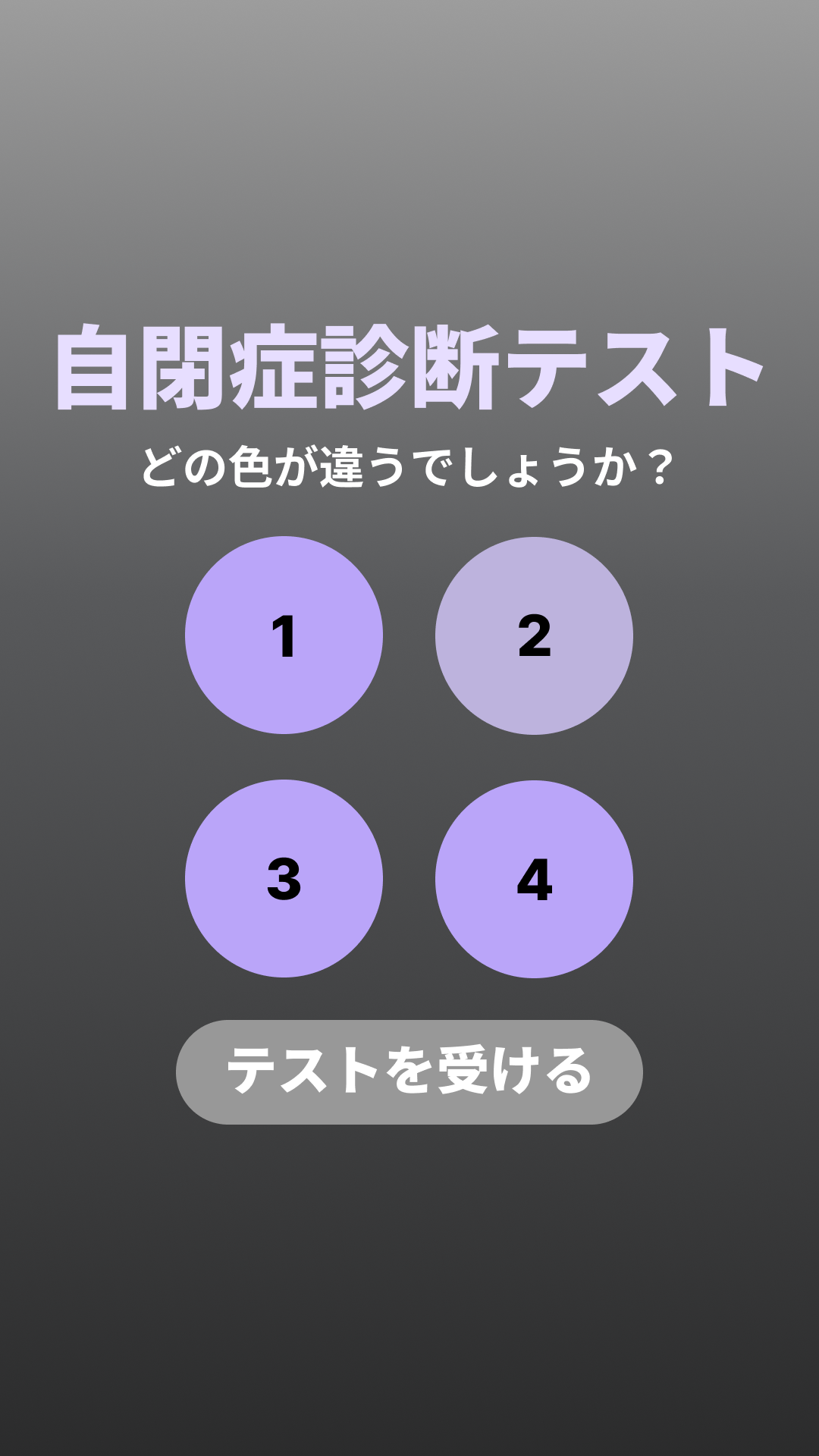 自閉症診断テスト

どの色が違うでしょうか？

1

2

3

4

テストを受ける