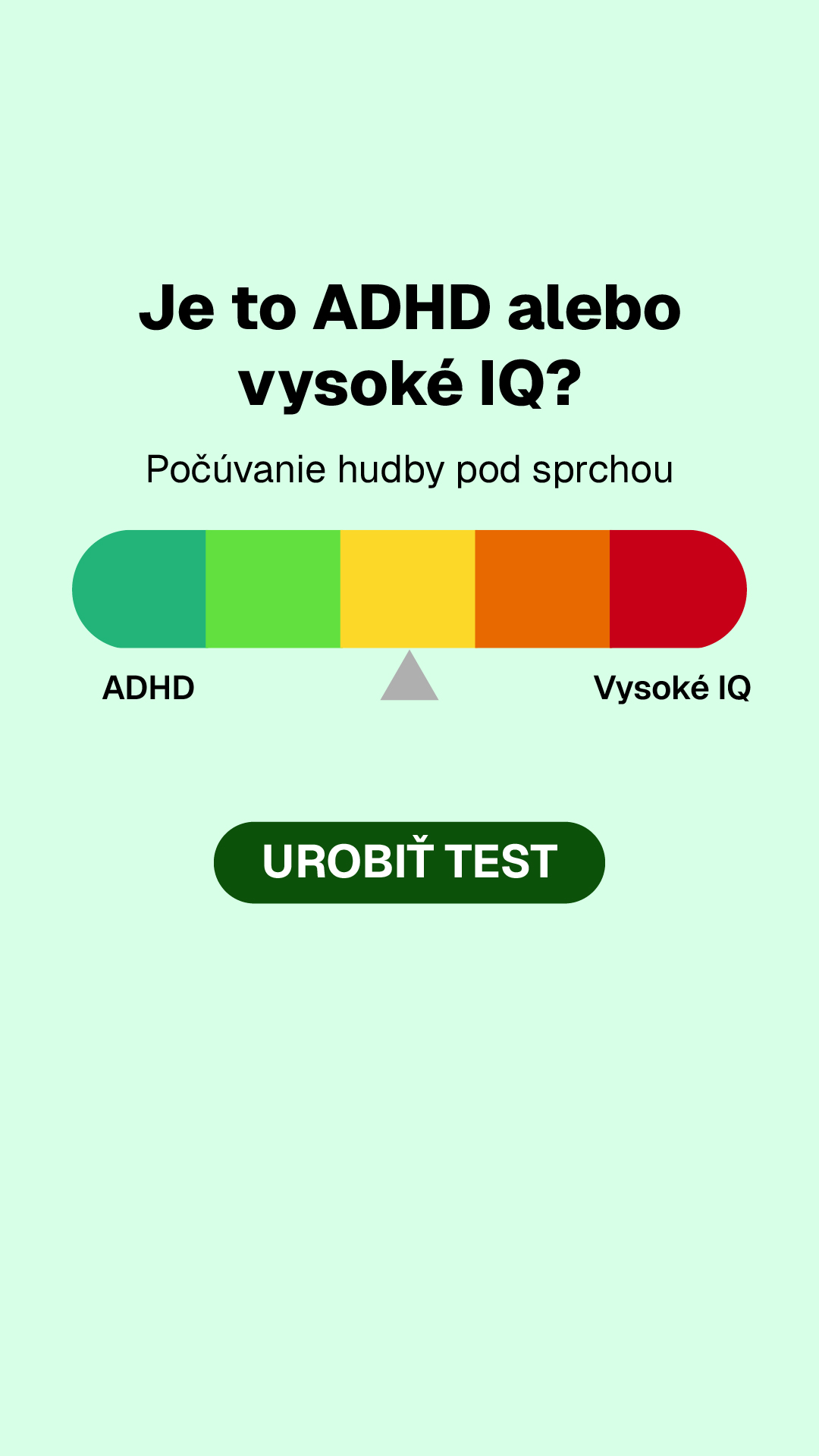 Je to ADHD alebo vysoké IQ?

Počúvanie hudby pod sprchou

ADHD

Vysoké IQ

UROBIŤ TEST