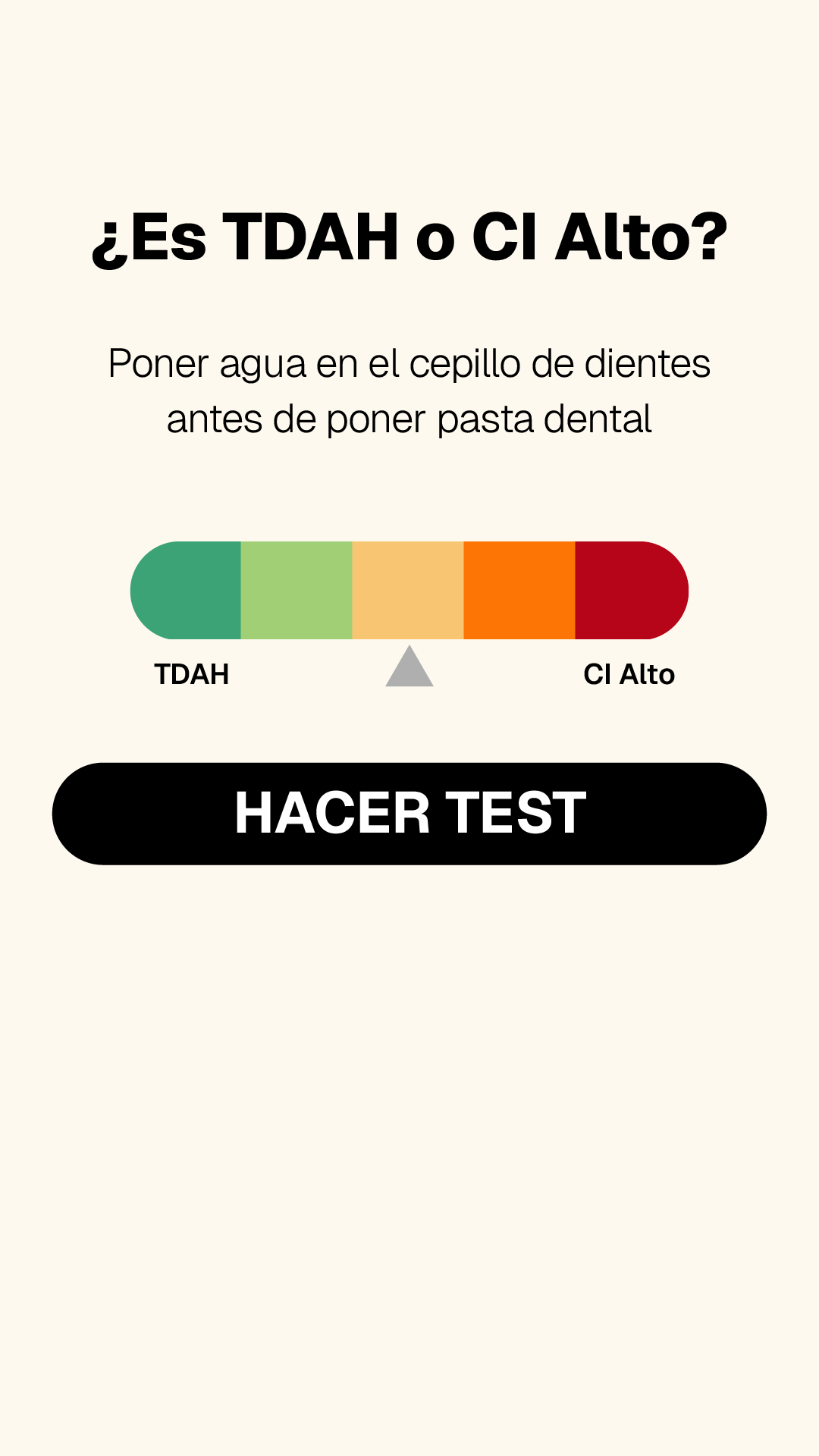 ¿Es TDAH o CI Alto?

Poner agua en el cepillo de dientes antes de poner pasta dental

TDAH

CI Alto

HACER TEST