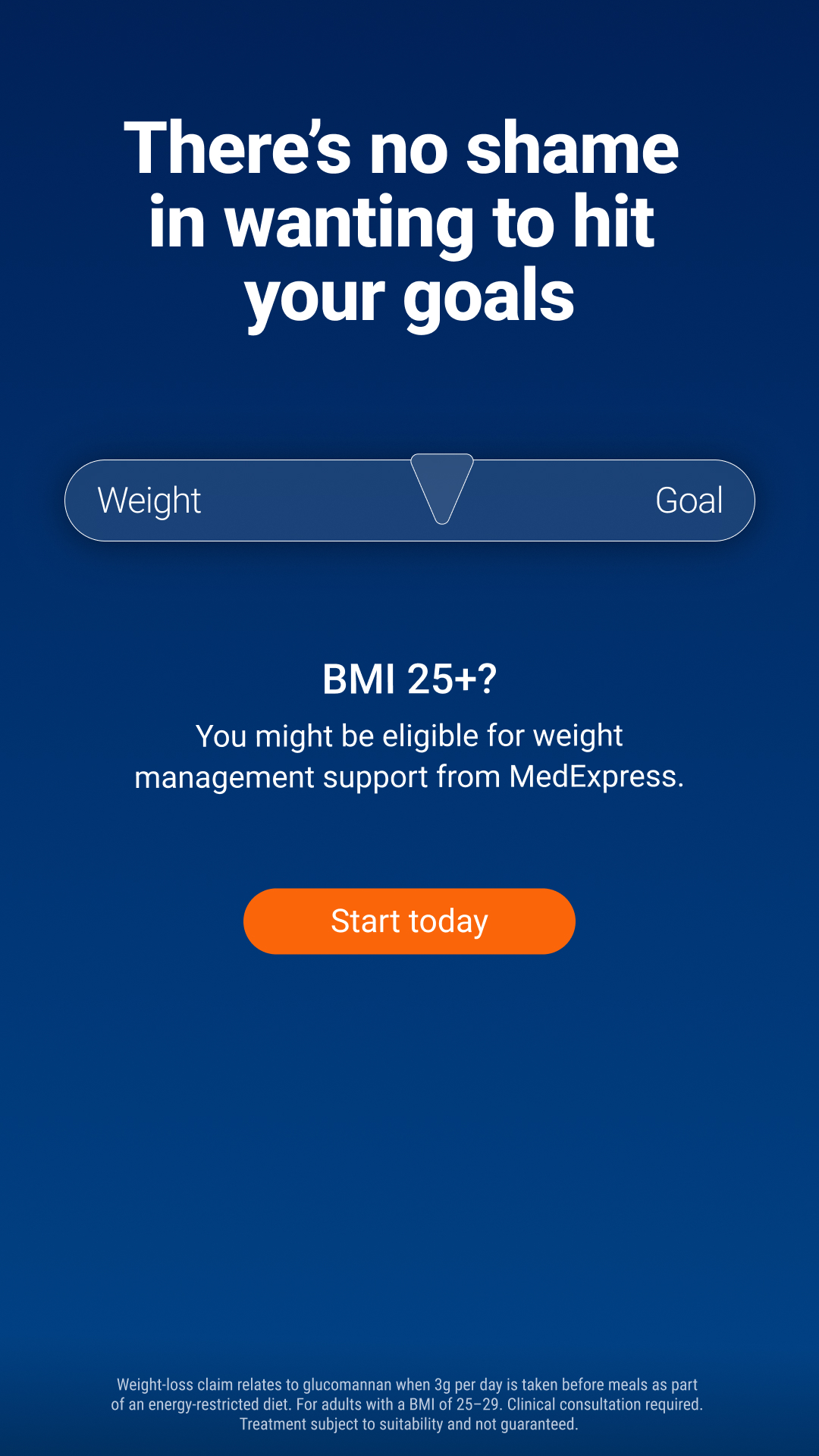 There's no shame in wanting to hit your goals

Weight

Goal

BMI 25+?

You might be eligible for weight management support from MedExpress.

Start today

Weight-loss claim relates to glucomannan when 3g per day is taken before meals as part of an energy-restricted diet. For adults with a BMI of 25–29. Clinical consultation required. Treatment subject to suitability and not guaranteed.