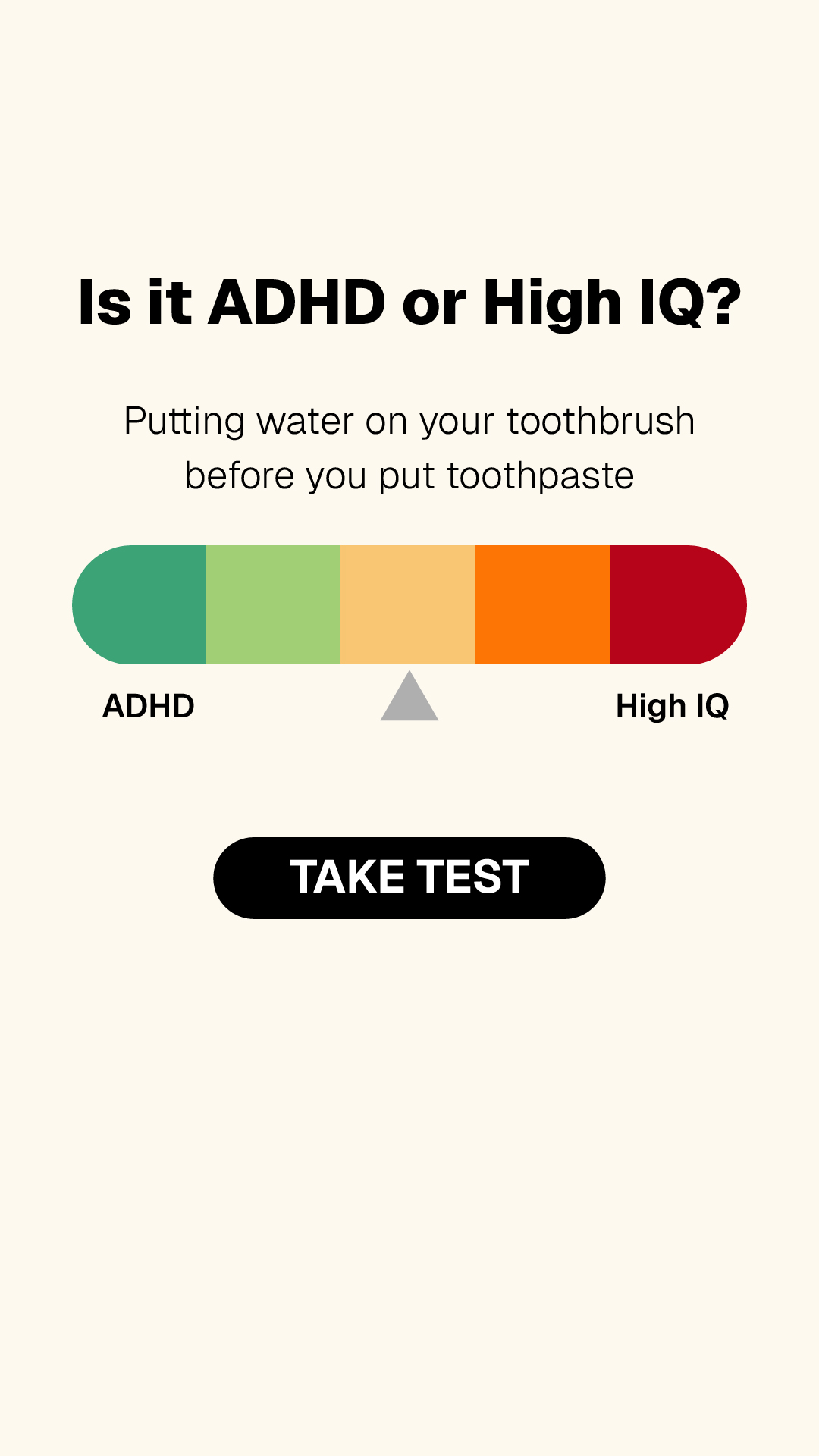 Is it ADHD or High IQ?

Putting water on your toothbrush before you put toothpaste

ADHD

High IQ

TAKE TEST