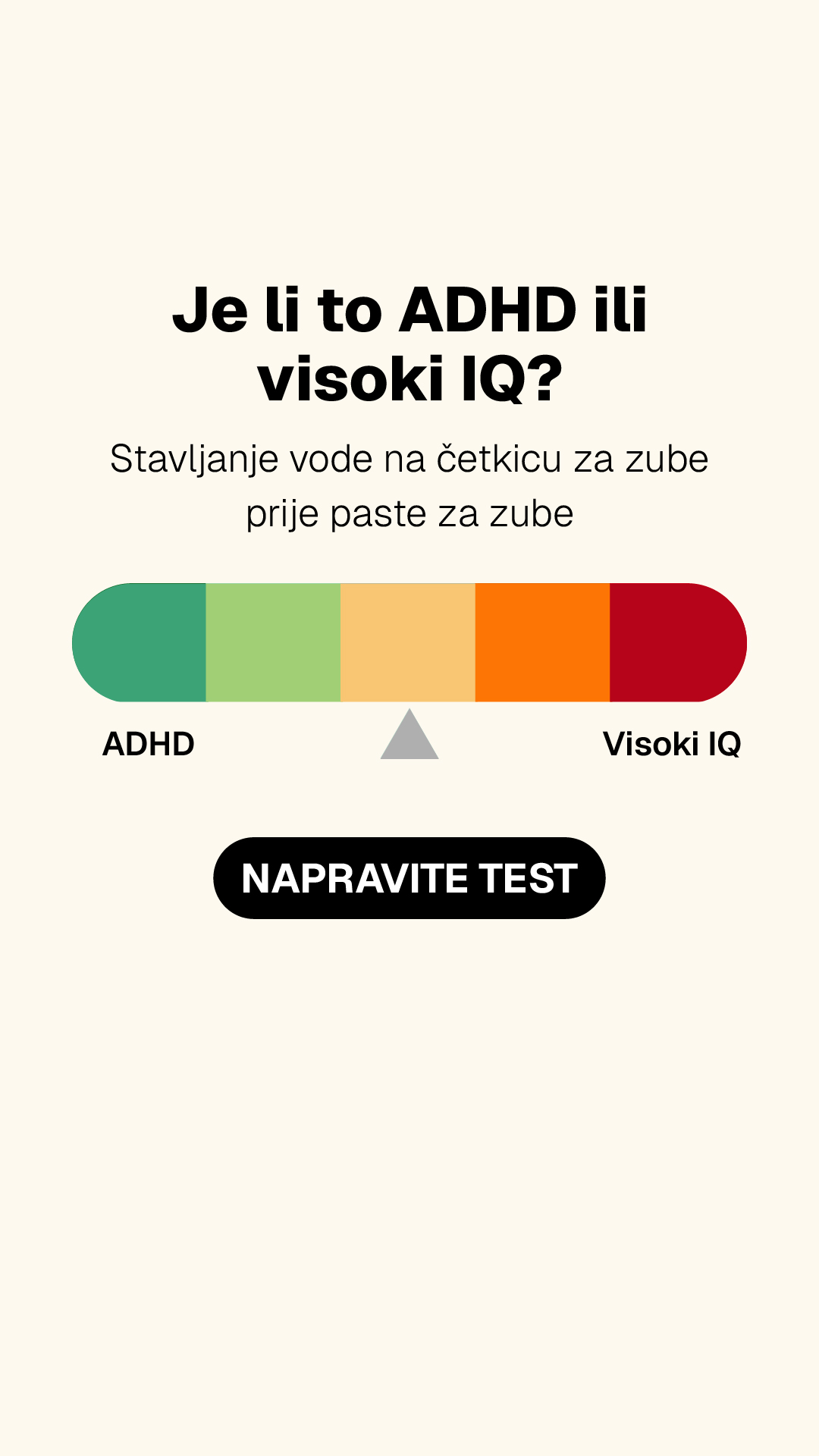 Je li to ADHD ili visoki IQ?

Stavljanje vode na četkicu za zube prije paste za zube

ADHD

Visoki IQ

NAPRAVITE TEST