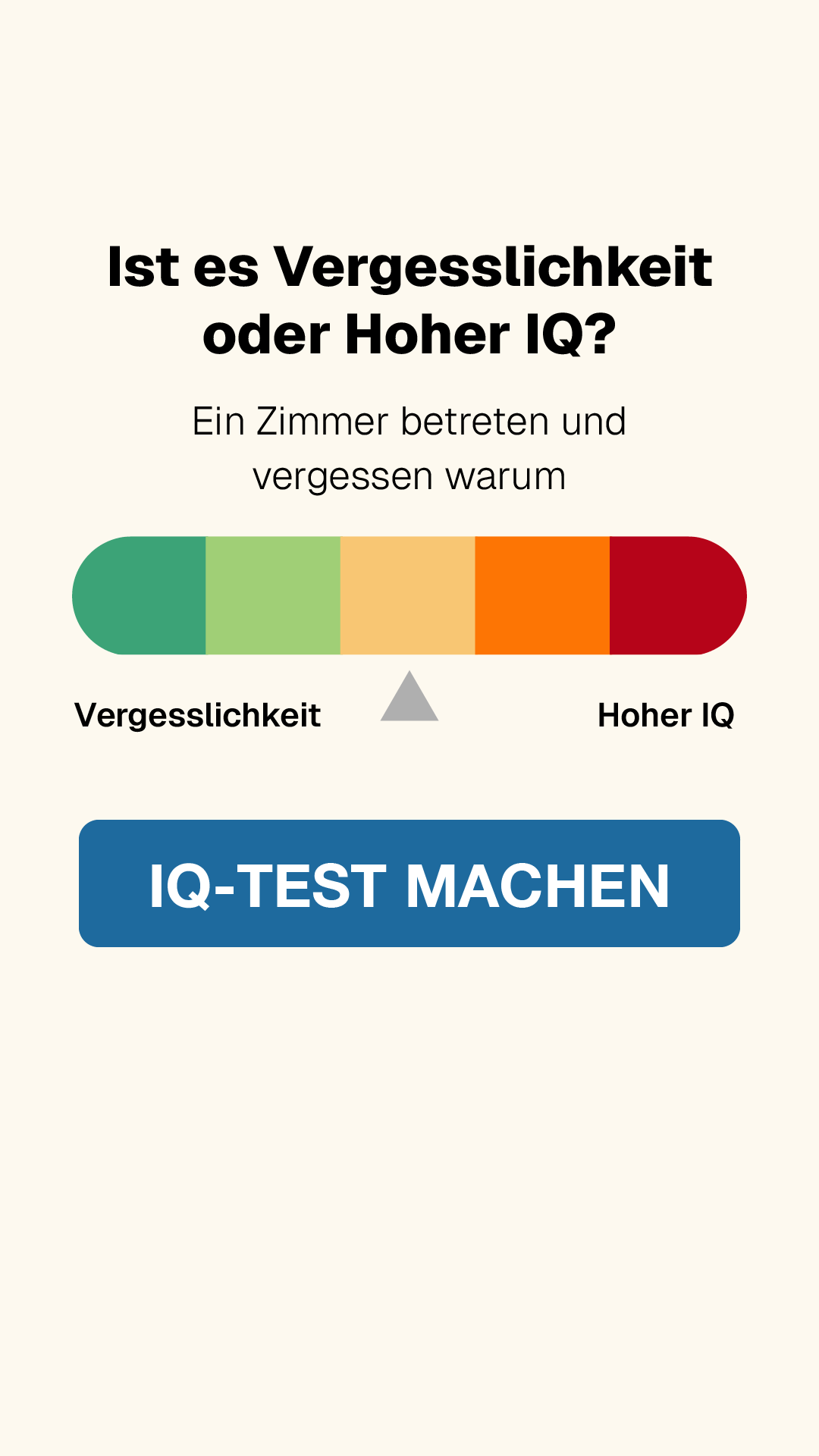 Ist es Vergesslichkeit oder Hoher IQ?

Ein Zimmer betreten und vergessen warum

Vergesslichkeit

Hoher IQ

IQ-TEST MACHEN