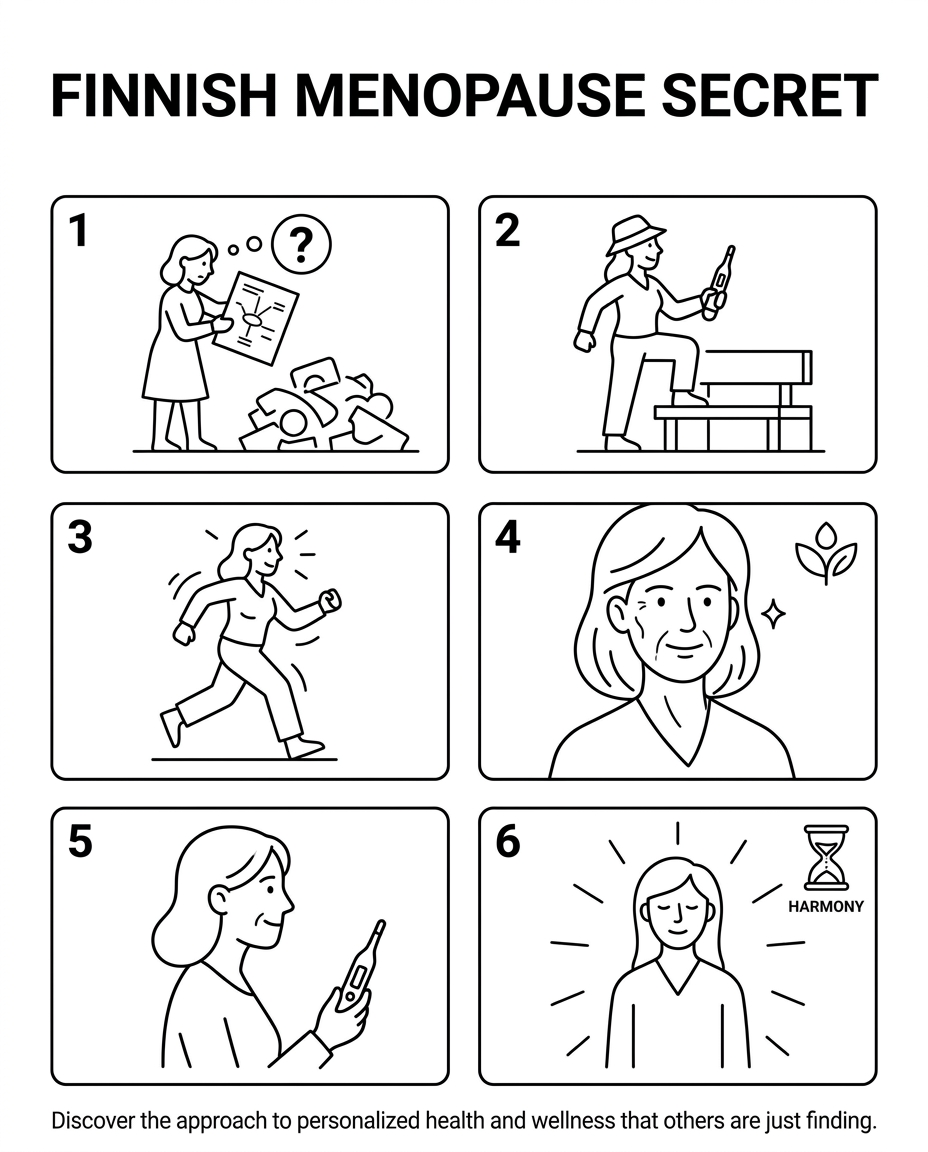 FINNISH MENOPAUSE SECRET

1

?

2

3

4

5

6

HARMONY

Discover the approach to personalized health and wellness that others are just finding.