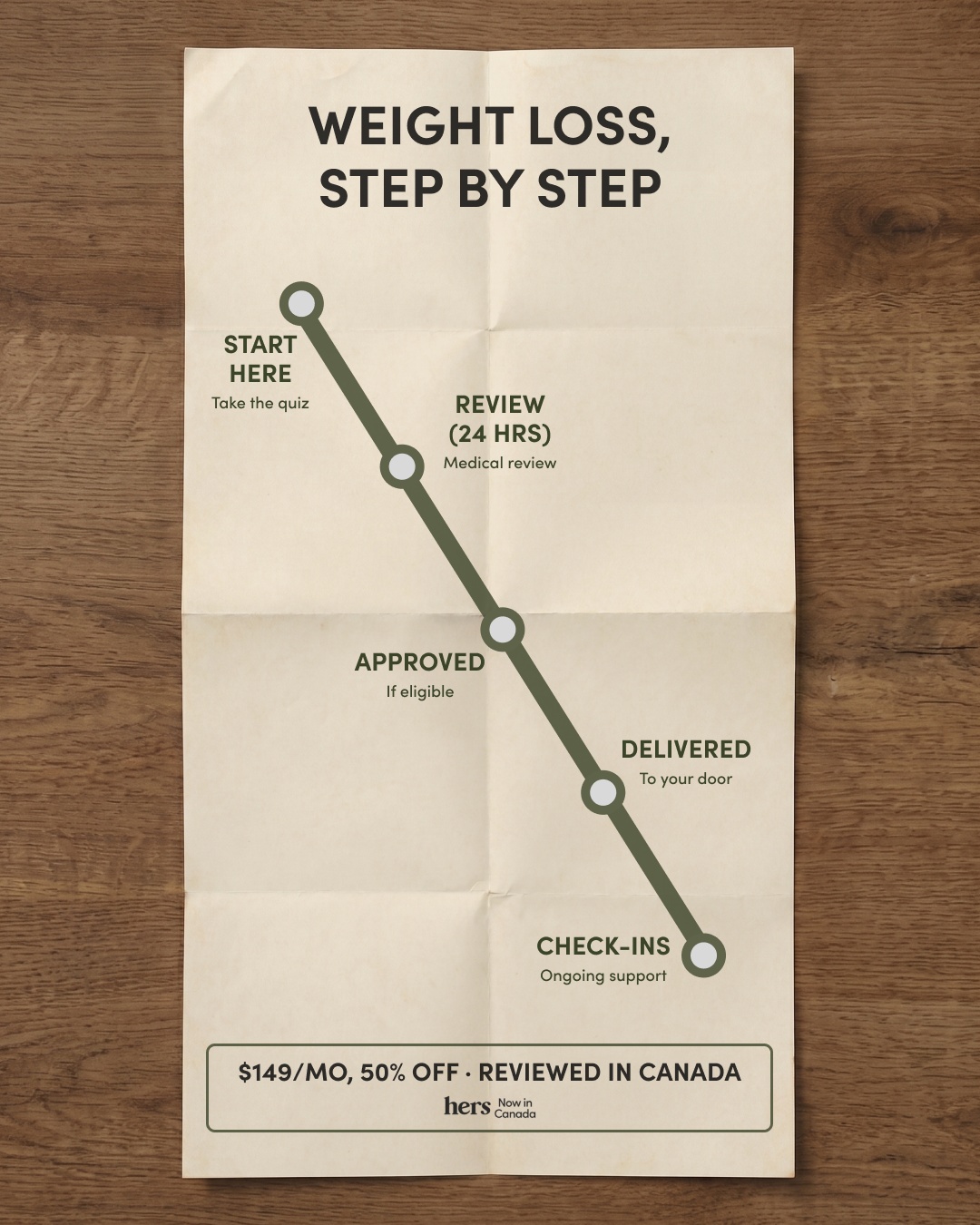 WEIGHT LOSS,
STEP BY STEP

START
HERE
Take the quiz

REVIEW
(24 HRS)
Medical review

APPROVED
If eligible

DELIVERED
To your door

CHECK-INS
Ongoing support

$149/MO, 50% OFF · REVIEWED IN CANADA

hers Now in Canada