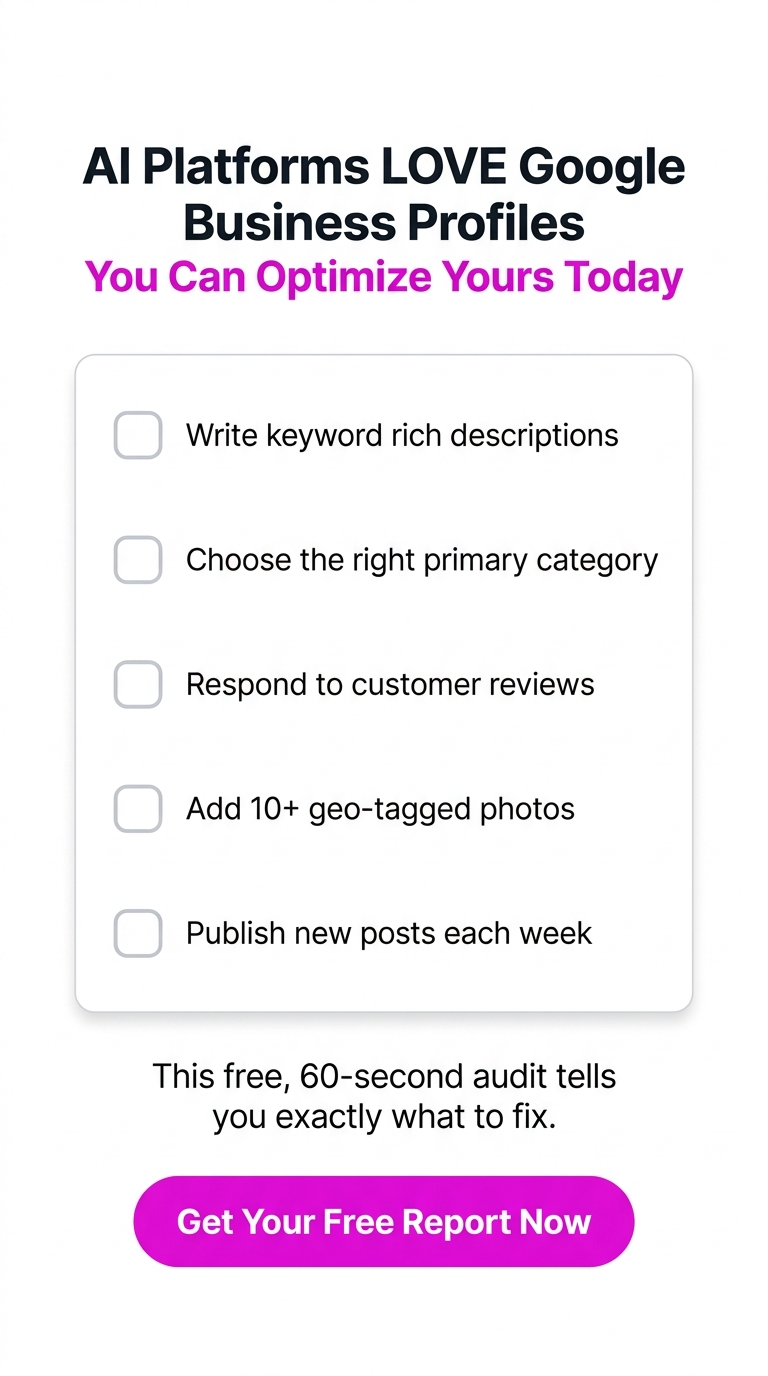 AI Platforms LOVE Google Business Profiles

You Can Optimize Yours Today

☐ Write keyword rich descriptions
☐ Choose the right primary category
☐ Respond to customer reviews
☐ Add 10+ geo-tagged photos
☐ Publish new posts each week

This free, 60-second audit tells you exactly what to fix.

Get Your Free Report Now