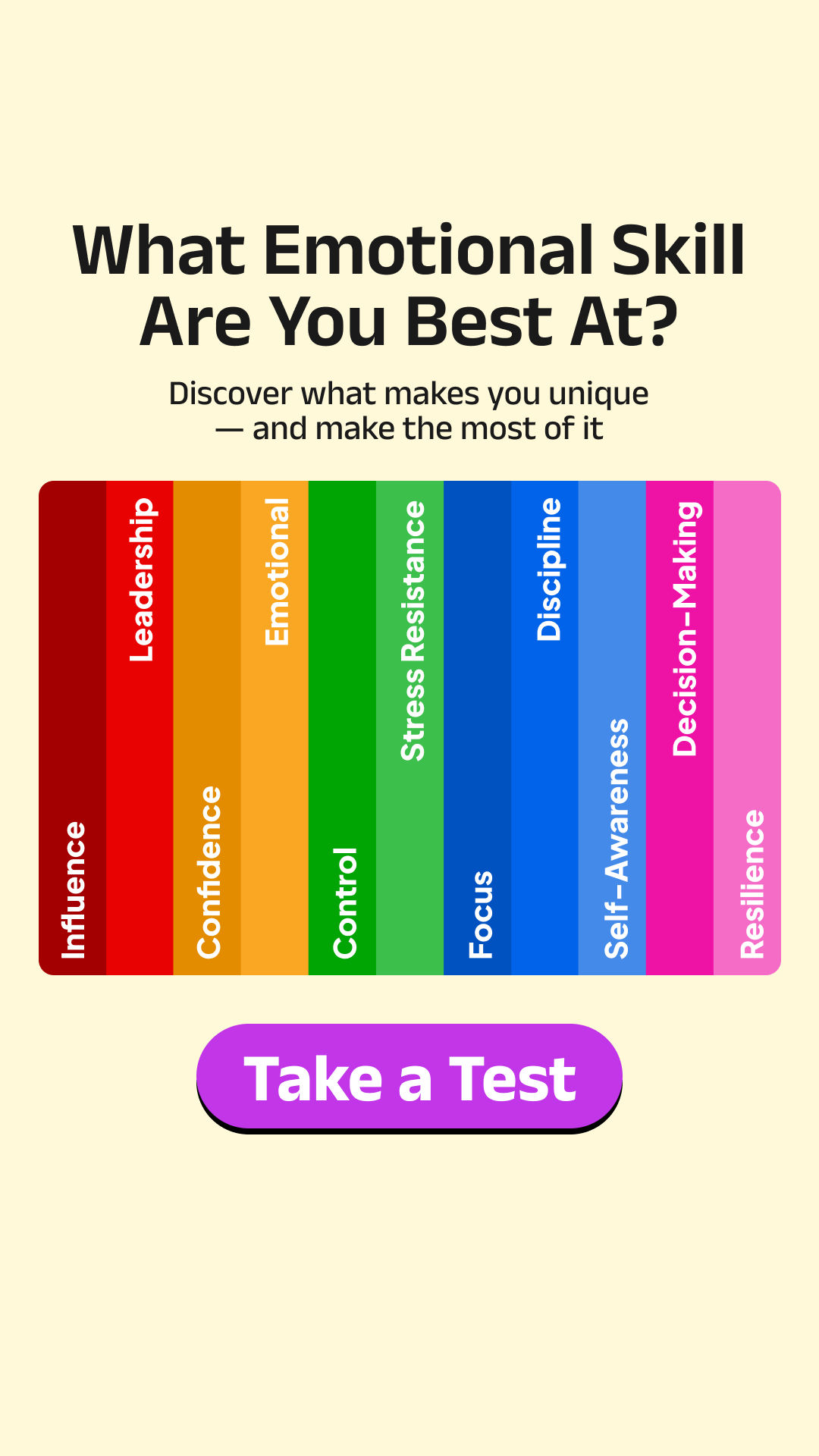 What Emotional Skill Are You Best At?

Discover what makes you unique — and make the most of it

Influence

Leadership

Confidence

Emotional

Control

Stress Resistance

Focus

Discipline

Self-Awareness

Decision-Making

Resilience

Take a Test