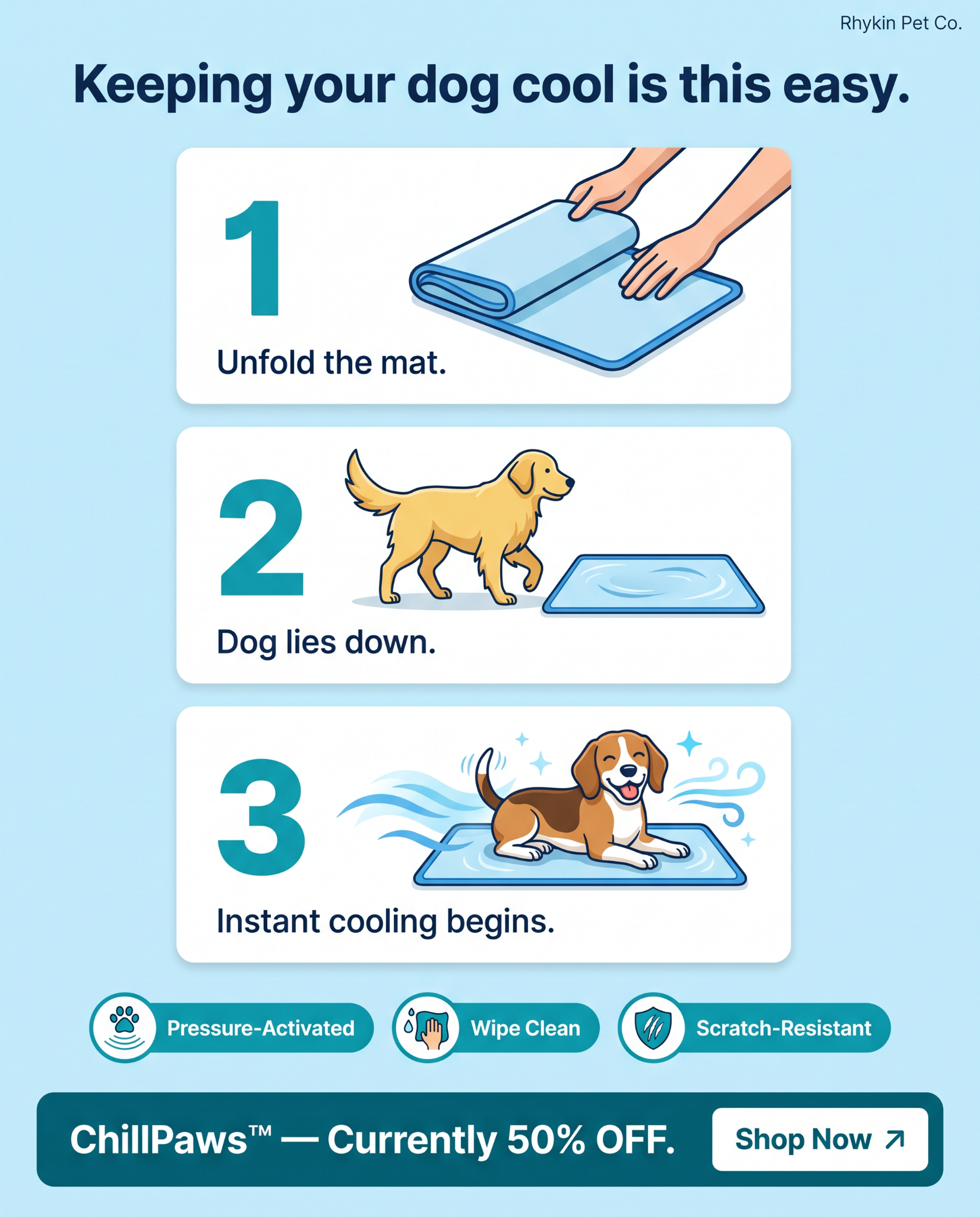 Rhykin Pet Co.

Keeping your dog cool is this easy.

1

Unfold the mat.

2

Dog lies down.

3

Instant cooling begins.

Pressure-Activated

Wipe Clean

Scratch-Resistant

ChillPaws™ — Currently 50% OFF.

Shop Now ↗