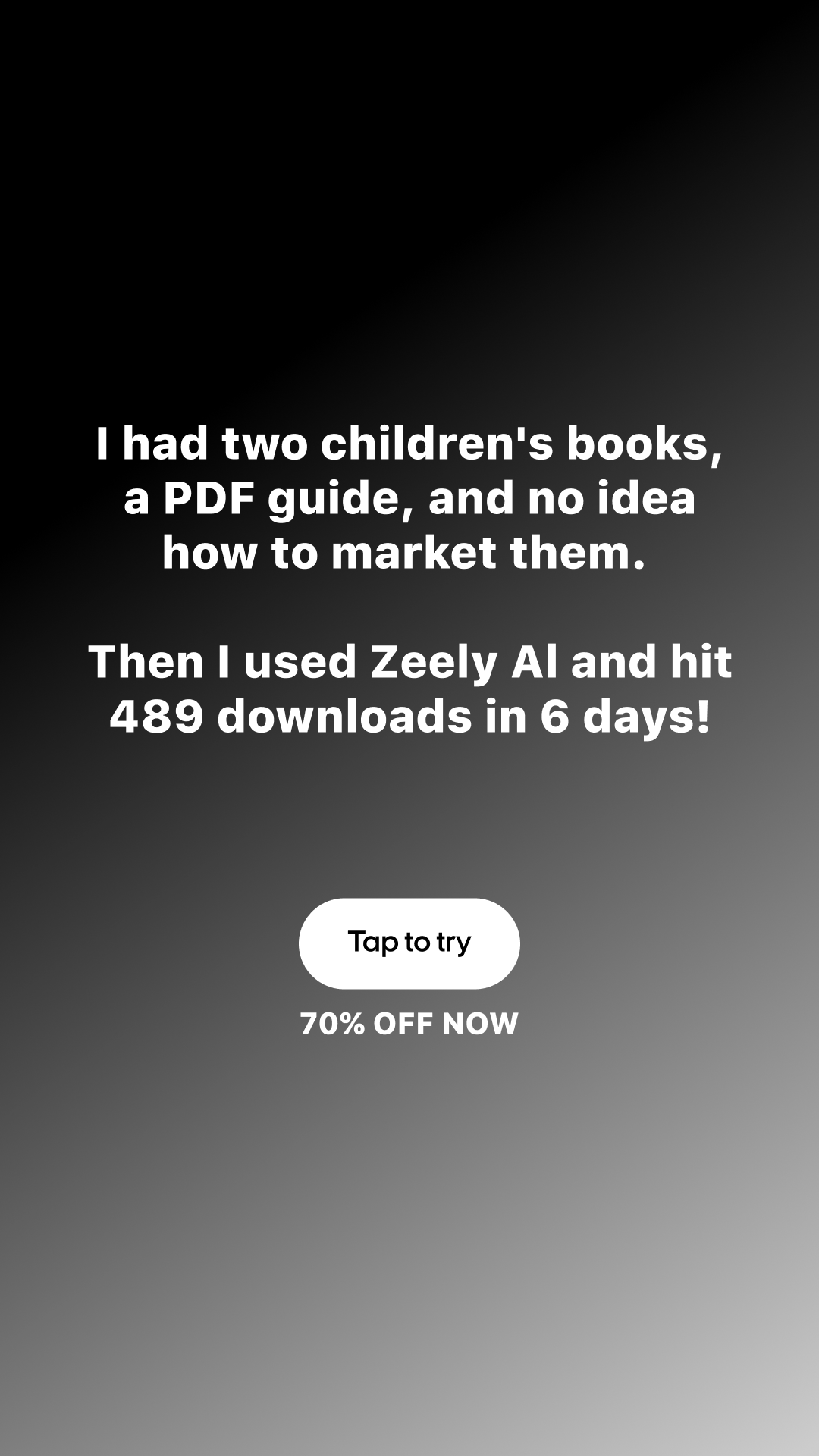 I had two children's books, a PDF guide, and no idea how to market them.

Then I used Zeely AI and hit 489 downloads in 6 days!

Tap to try

70% OFF NOW