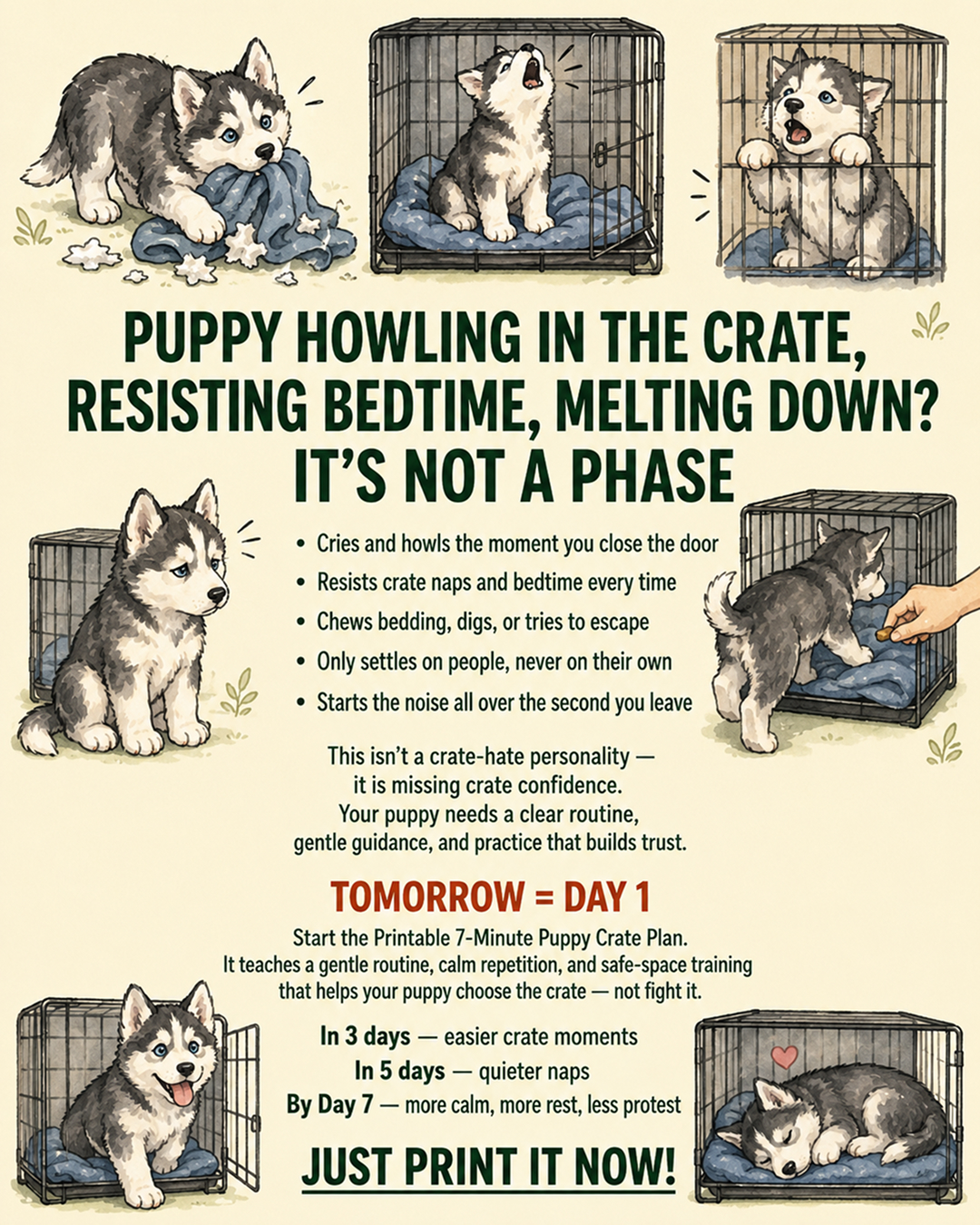 PUPPY HOWLING IN THE CRATE, RESISTING BEDTIME, MELTING DOWN? IT'S NOT A PHASE

• Cries and howls the moment you close the door
• Resists crate naps and bedtime every time
• Chews bedding, digs, or tries to escape
• Only settles on people, never on their own
• Starts the noise all over the second you leave

This isn't a crate-hate personality — it is missing crate confidence. Your puppy needs a clear routine, gentle guidance, and practice that builds trust.

TOMORROW = DAY 1

Start the Printable 7-Minute Puppy Crate Plan. It teaches a gentle routine, calm repetition, and safe-space training that helps your puppy choose the crate — not fight it.

In 3 days — easier crate moments
In 5 days — quieter naps
By Day 7 — more calm, more rest, less protest

JUST PRINT IT NOW!