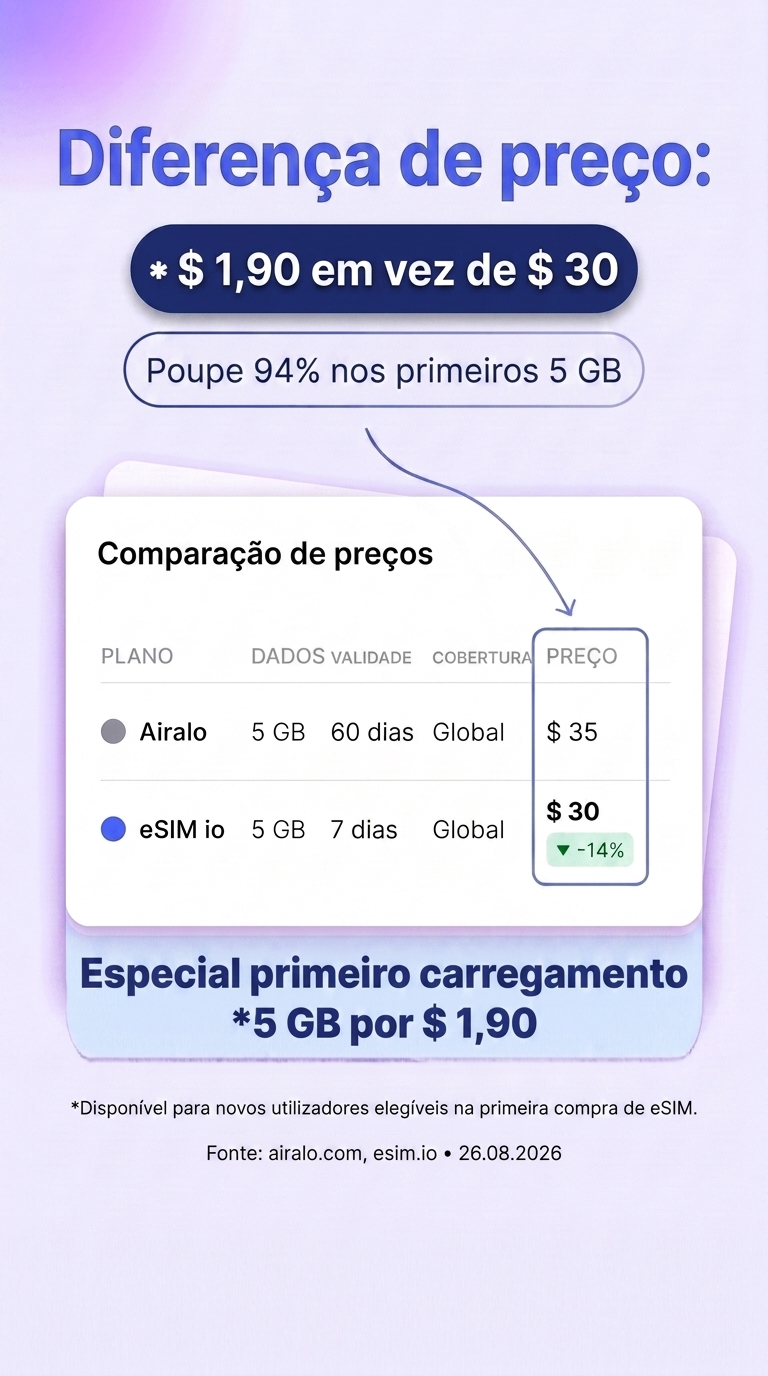 Diferença de preço:

* $ 1,90 em vez de $ 30

Poupe 94% nos primeiros 5 GB

Comparação de preços

| PLANO | DADOS | VALIDADE | COBERTURA | PREÇO |
|---|---|---|---|---|
| Airalo | 5 GB | 60 dias | Global | $ 35 |
| eSIM io | 5 GB | 7 dias | Global | $ 30 ▼ -14% |

Especial primeiro carregamento
*5 GB por $ 1,90

*Disponível para novos utilizadores elegíveis na primeira compra de eSIM.

Fonte: airalo.com, esim.io • 26.08.2026