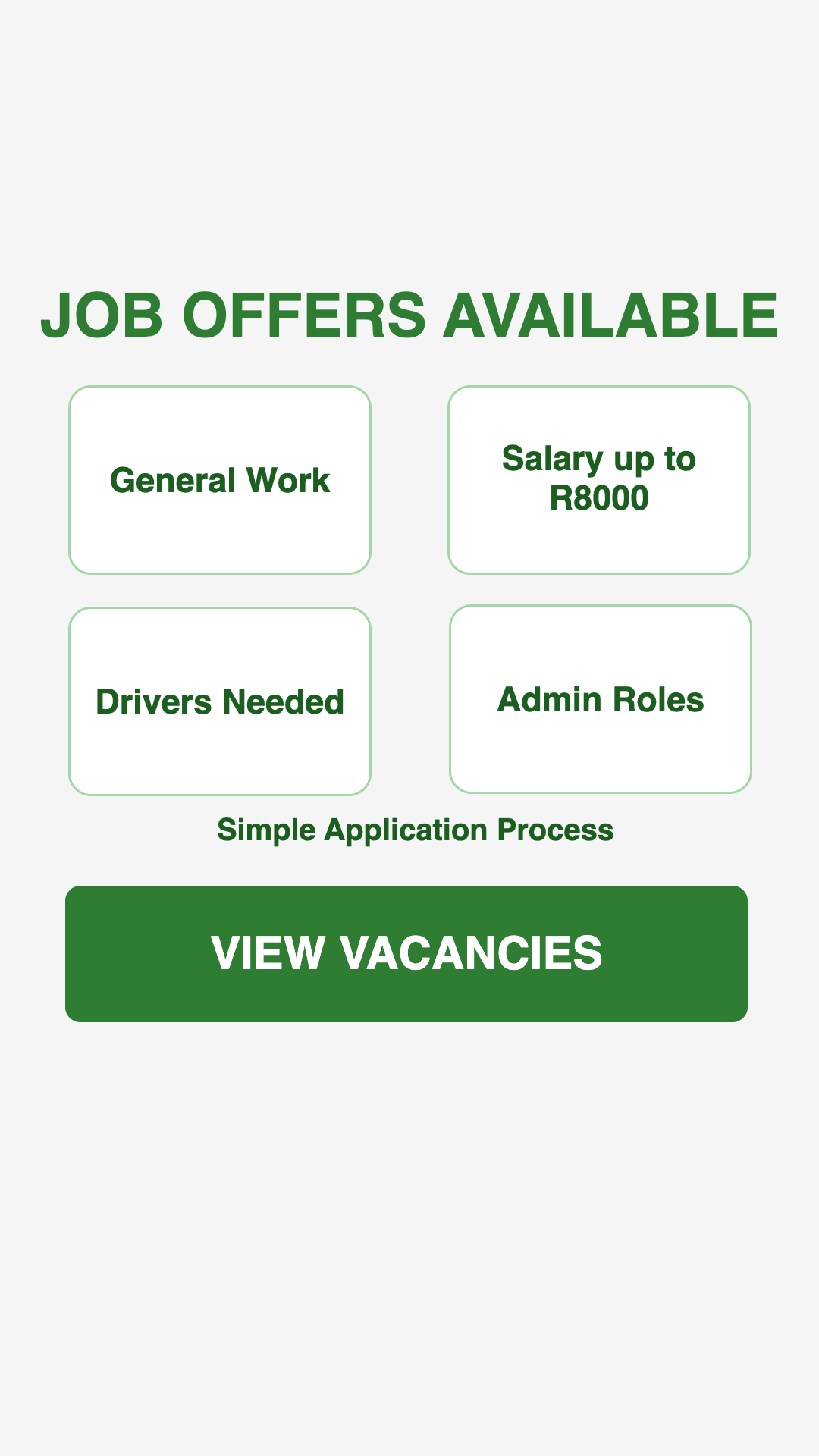 JOB OFFERS AVAILABLE

General Work

Salary up to R8000

Drivers Needed

Admin Roles

Simple Application Process

VIEW VACANCIES