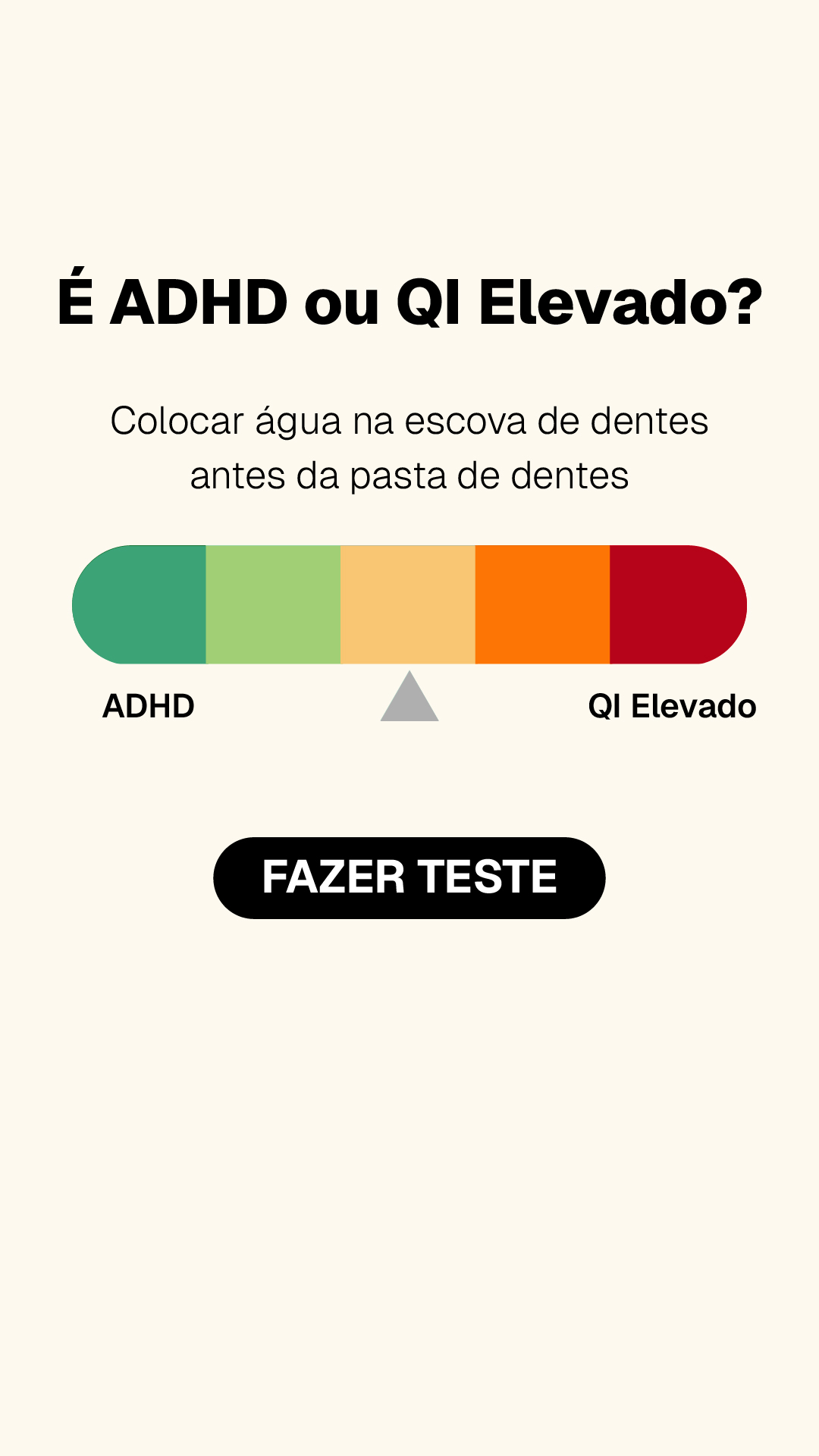 É ADHD ou QI Elevado?

Colocar água na escova de dentes antes da pasta de dentes

ADHD

QI Elevado

FAZER TESTE