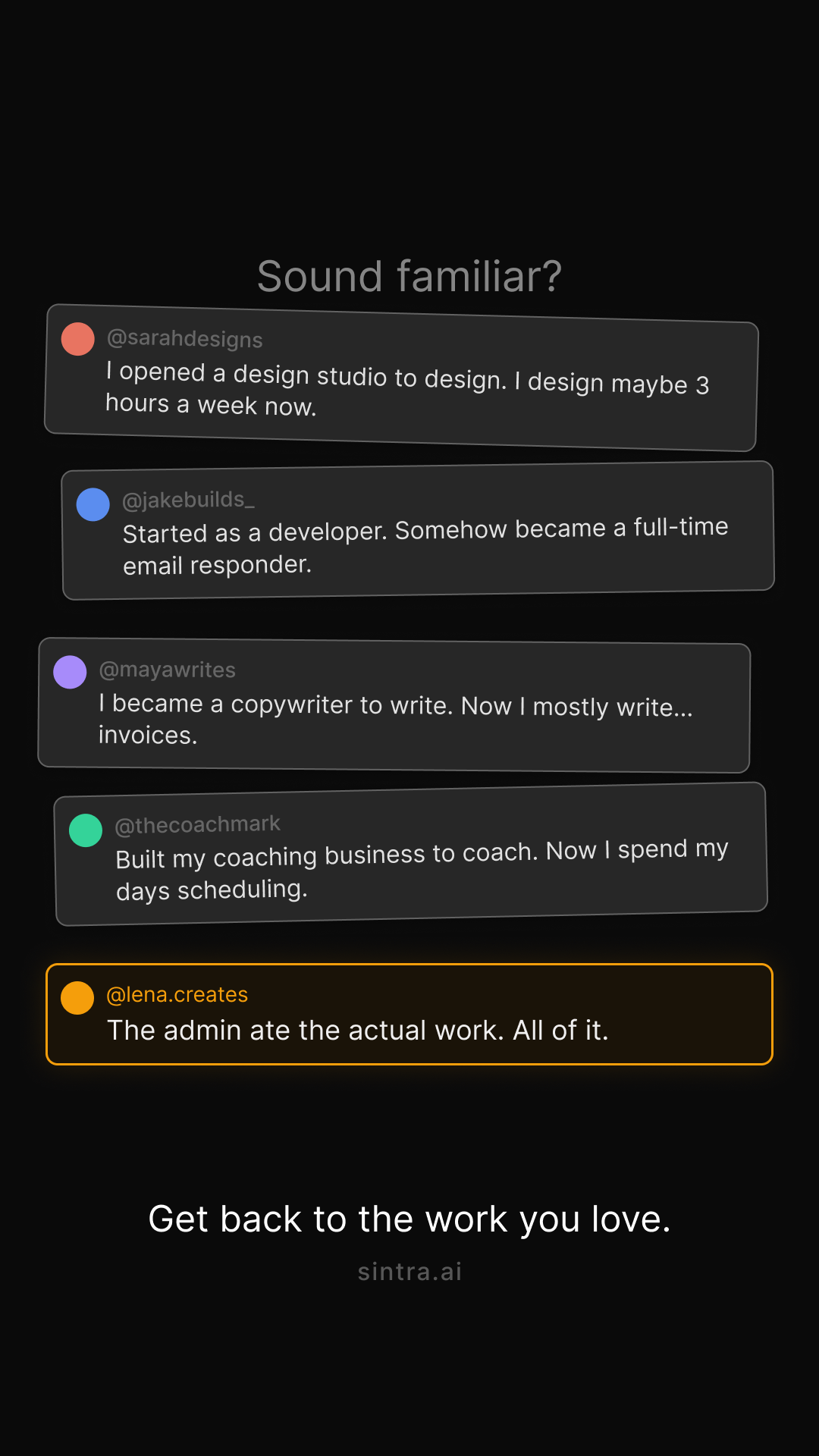 Sound familiar?

@sarahdesigns
I opened a design studio to design. I design maybe 3 hours a week now.

@jakebuilds_
Started as a developer. Somehow became a full-time email responder.

@mayawrites
I became a copywriter to write. Now I mostly write... invoices.

@thecoachmark
Built my coaching business to coach. Now I spend my days scheduling.

@lena.creates
The admin ate the actual work. All of it.

Get back to the work you love.

sintra.ai