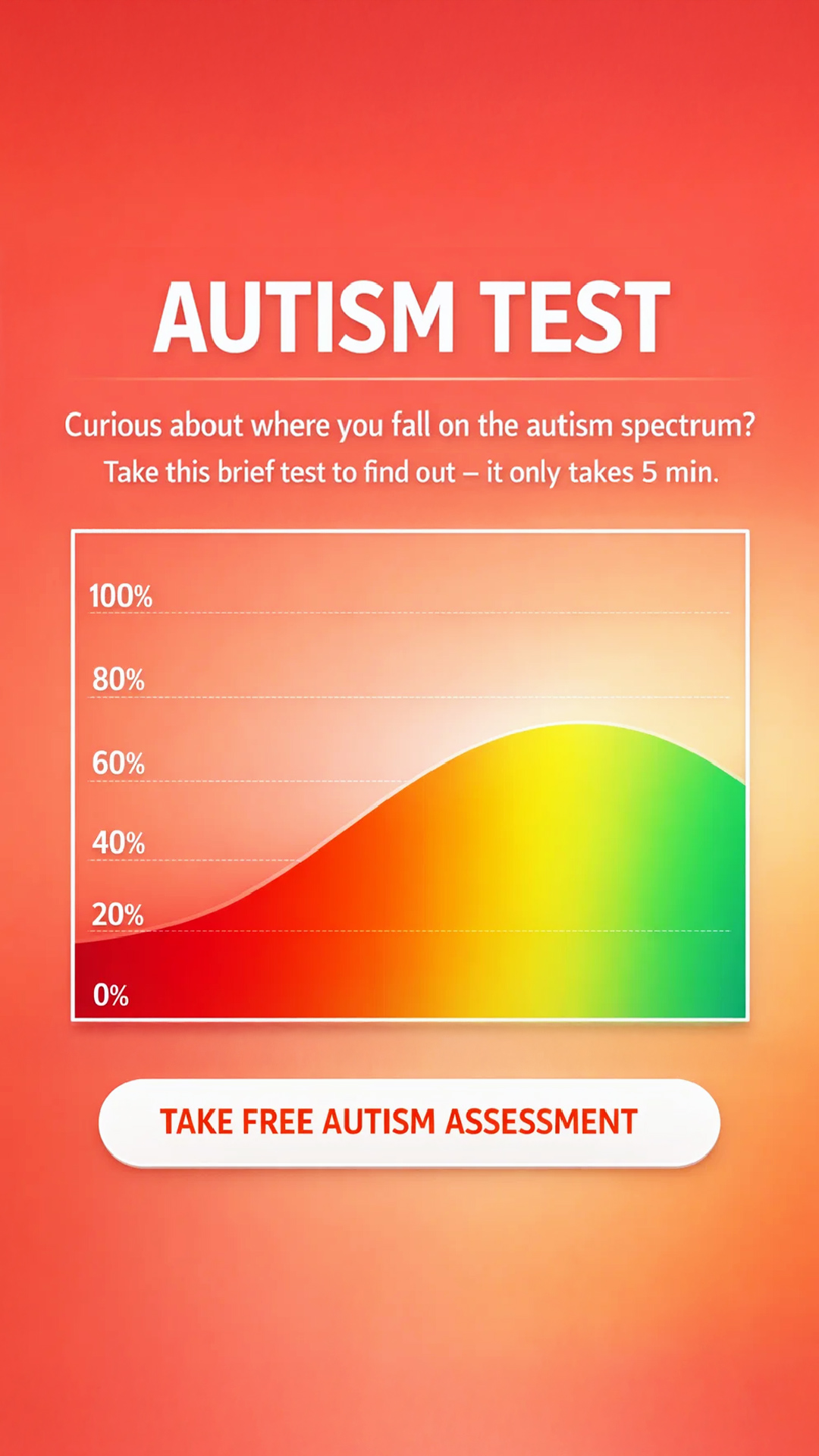 AUTISM TEST

Curious about where you fall on the autism spectrum? Take this brief test to find out – it only takes 5 min.

100%
80%
60%
40%
20%
0%

TAKE FREE AUTISM ASSESSMENT