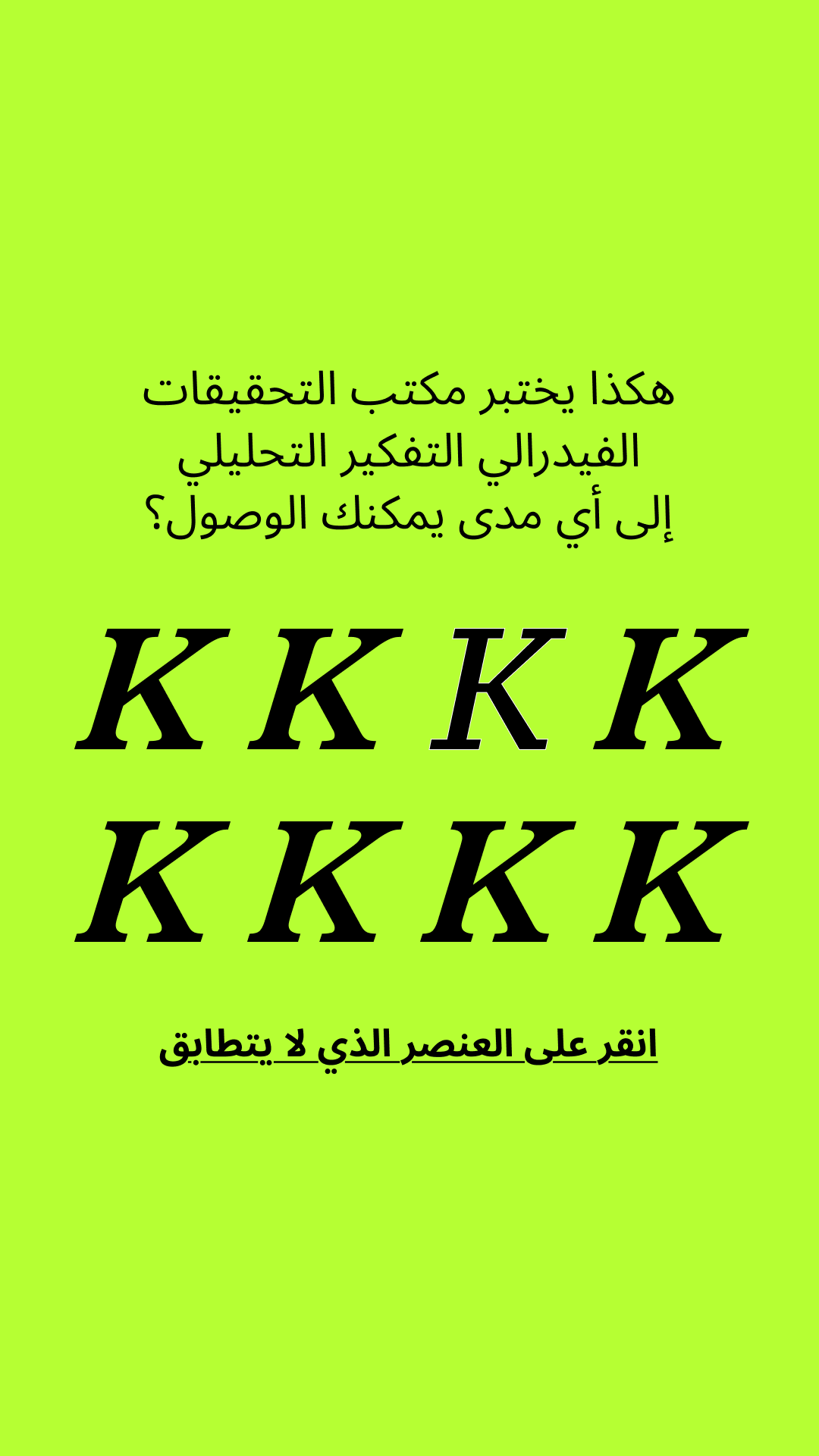 هكذا يختبر مكتب التحقيقات الفيدرالي التفكير التحليلي
إلى أي مدى يمكنك الوصول؟

K K K K
K K K K

انقر على العنصر الذي لا يتطابق